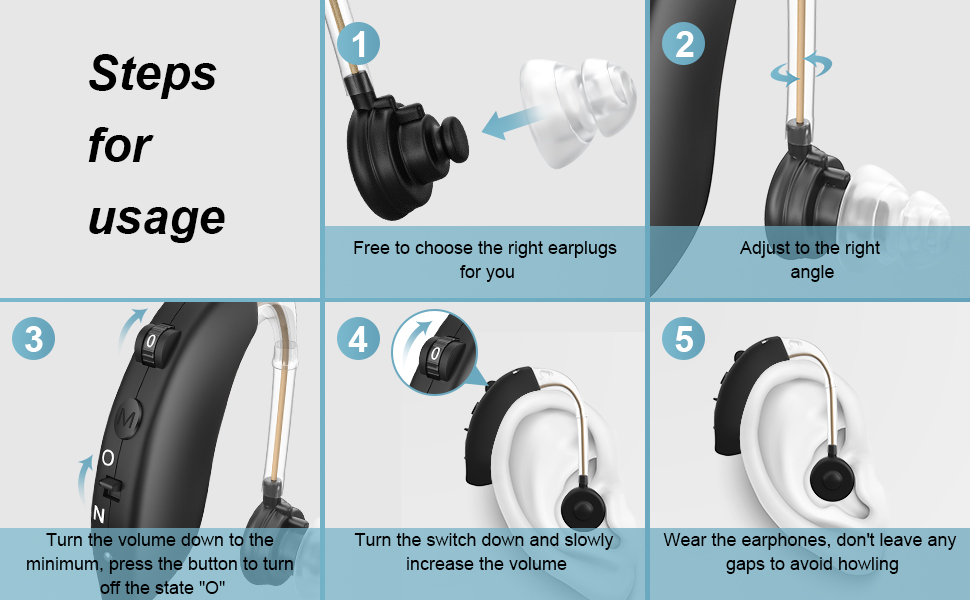 Steps for usage

1

Free to choose the right earplugs for you

2

Adjust to the right angle

3

0

M

O

N

Turn the volume down to the minimum, press the button to turn off the state "O"

4

0

Turn the switch down and slowly increase the volume

5

Wear the earphones, don't leave any gaps to avoid howling