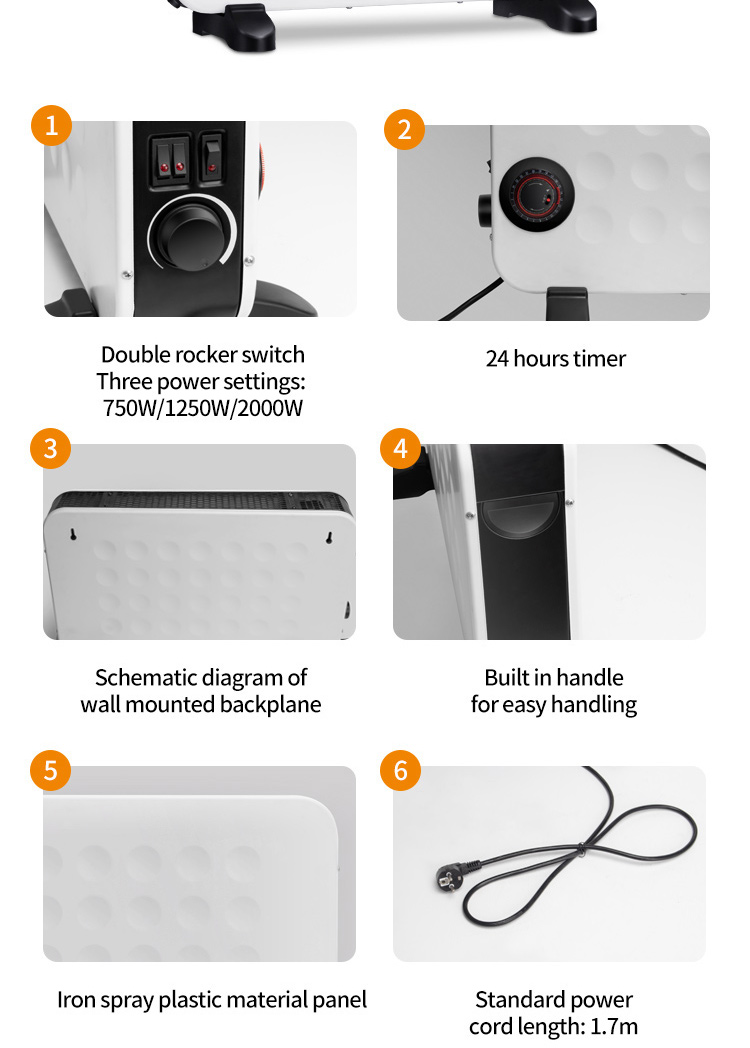 1

Double rocker switch
Three power settings:
750W/1250W/2000W

2

24 hours timer

3

Schematic diagram of
wall mounted backplane

4

Built in handle
for easy handling

5

Iron spray plastic material panel

6

Standard power
cord length: 1.7m