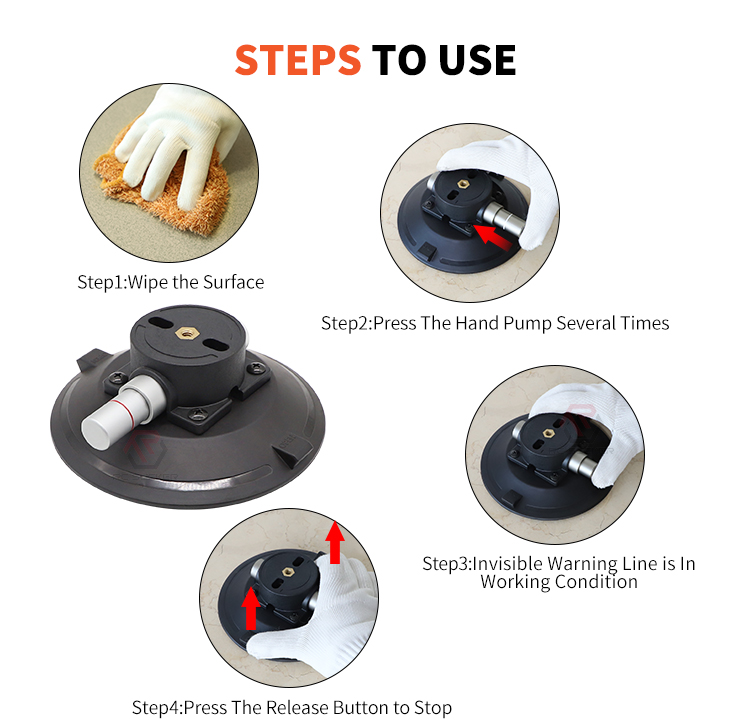 STEPS TO USE

Step1:Wipe the Surface

Step2:Press The Hand Pump Several Times

Step3:Invisible Warning Line is In Working Condition

Step4:Press The Release Button to Stop