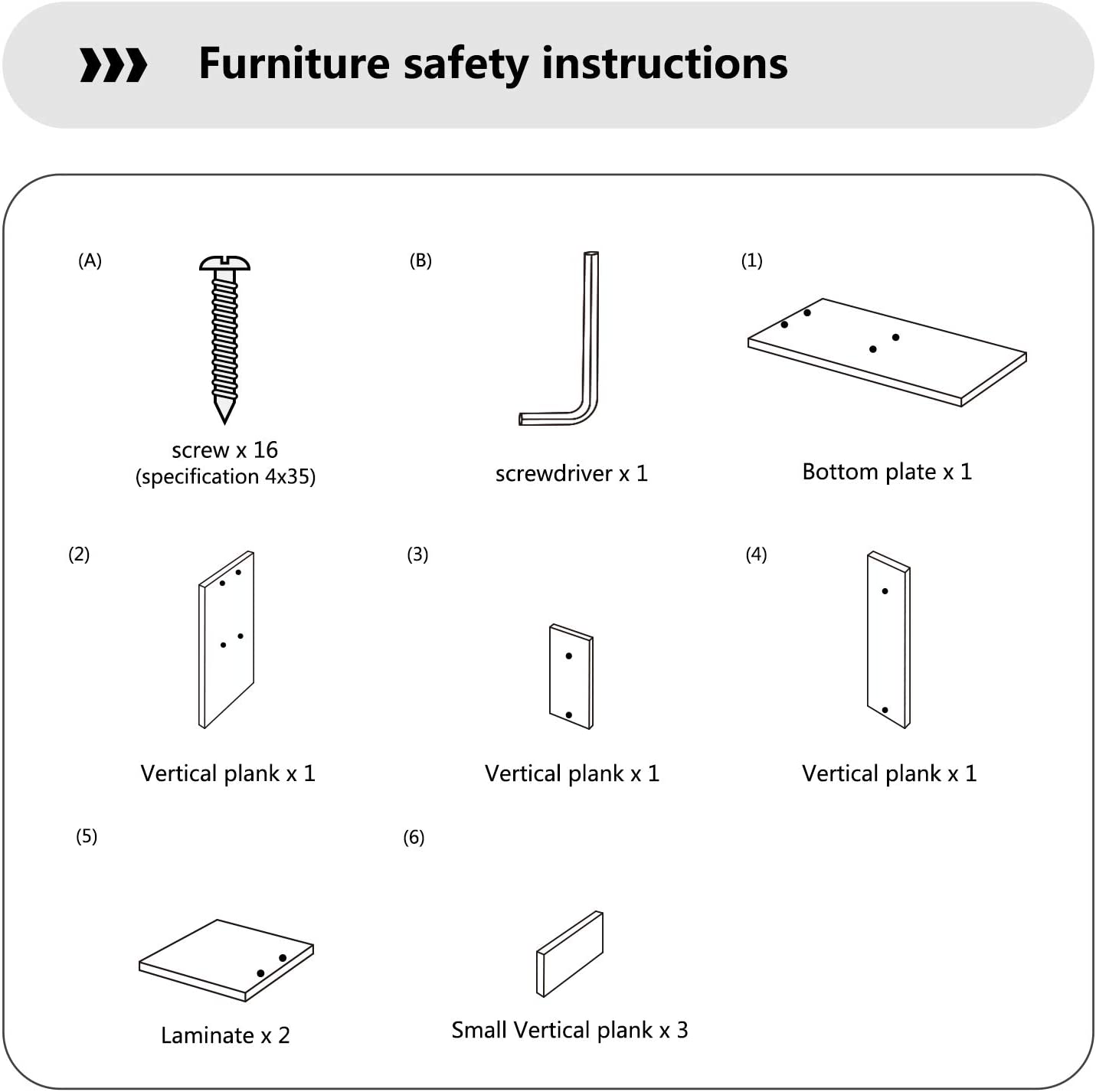 Furniture safety instructions

(A)
screw x 16
(specification 4x35)

(B)
screwdriver x 1

(1)
Bottom plate x 1

(2)
Vertical plank x 1

(3)
Vertical plank x 1

(4)
Vertical plank x 1

(5)
Laminate x 2

(6)
Small Vertical plank x 3