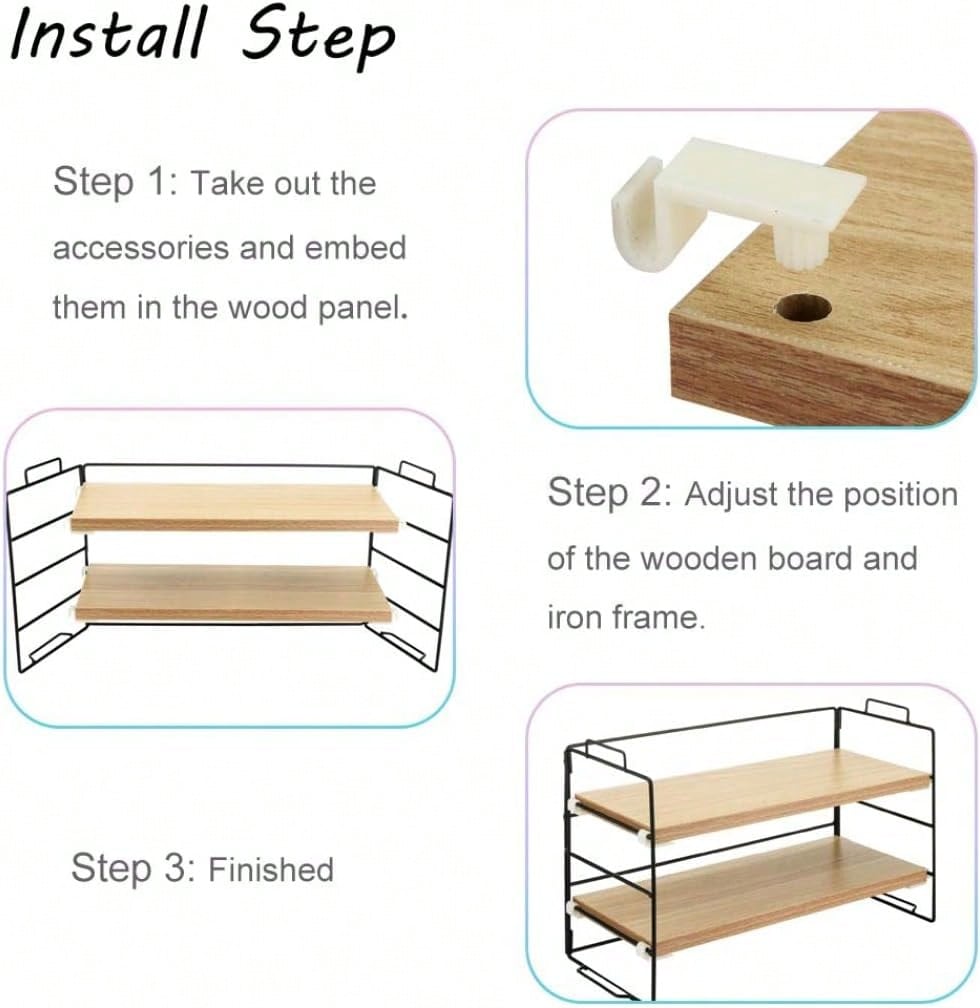 Install Step

Step 1: Take out the accessories and embed them in the wood panel.

Step 2: Adjust the position of the wooden board and iron frame.

Step 3: Finished