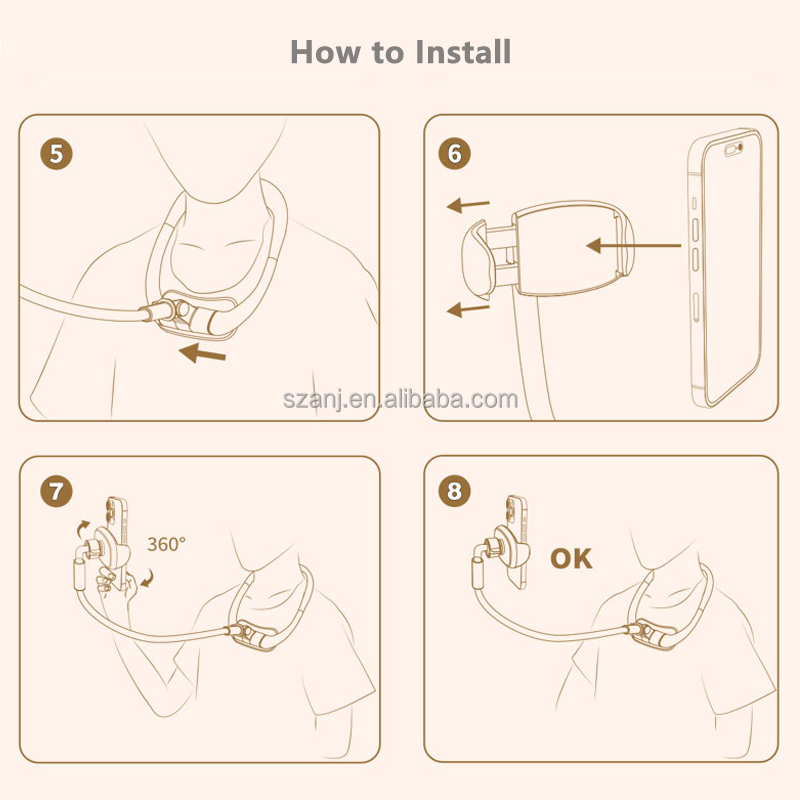 How to Install

5

6

szanj.en.alibaba.com

7

360°

8

OK