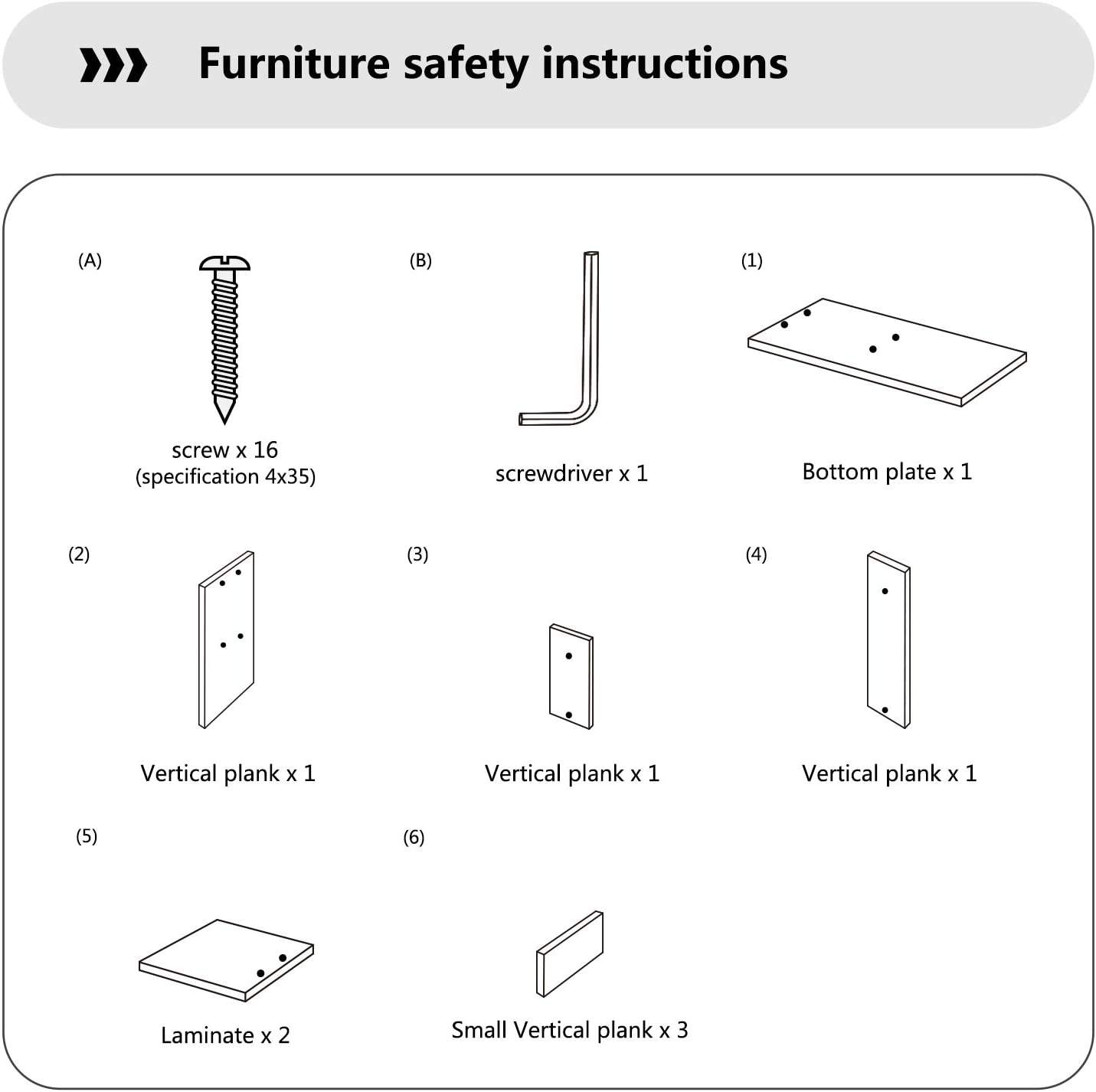 Furniture safety instructions

(A)

screw x 16
(specification 4x35)

(B)

screwdriver x 1

(1)

Bottom plate x 1

(2)

Vertical plank x 1

(3)

Vertical plank x 1

(4)

Vertical plank x 1

(5)

Laminate x 2

(6)

Small Vertical plank x 3