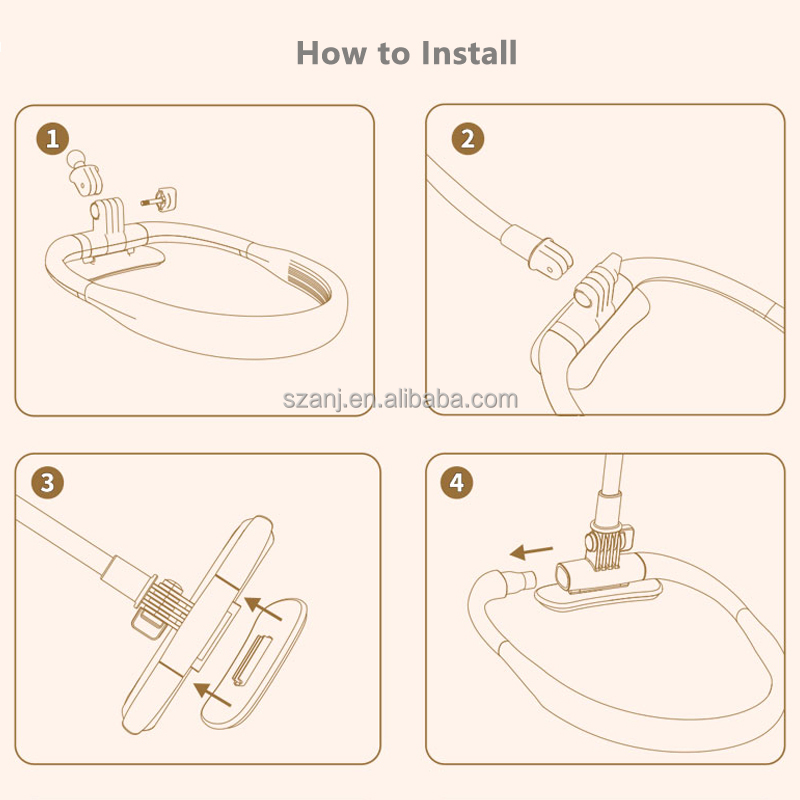 How to Install

1

2

szanj.en.alibaba.com

3

4