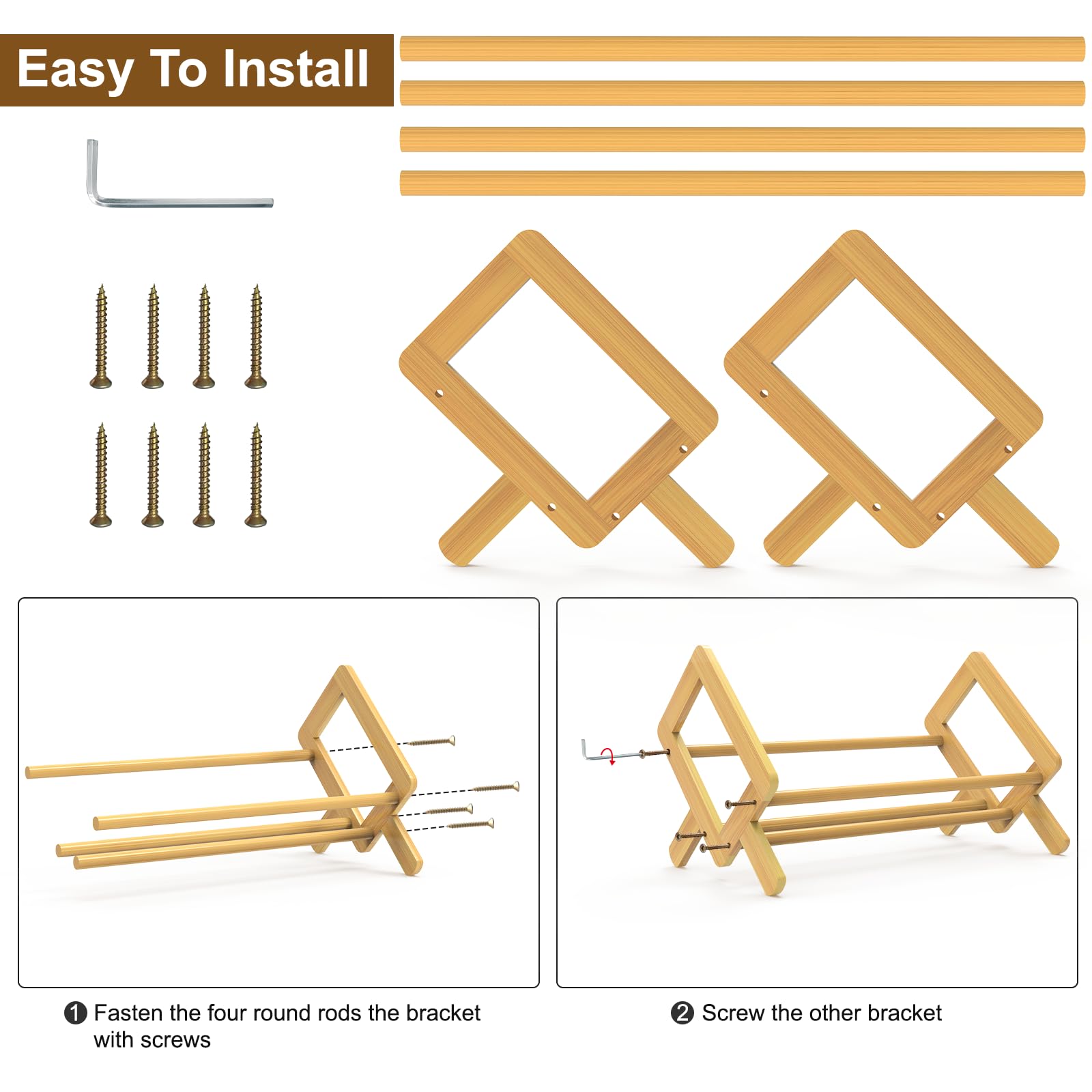 Easy To Install

❶ Fasten the four round rods the bracket with screws

❷ Screw the other bracket