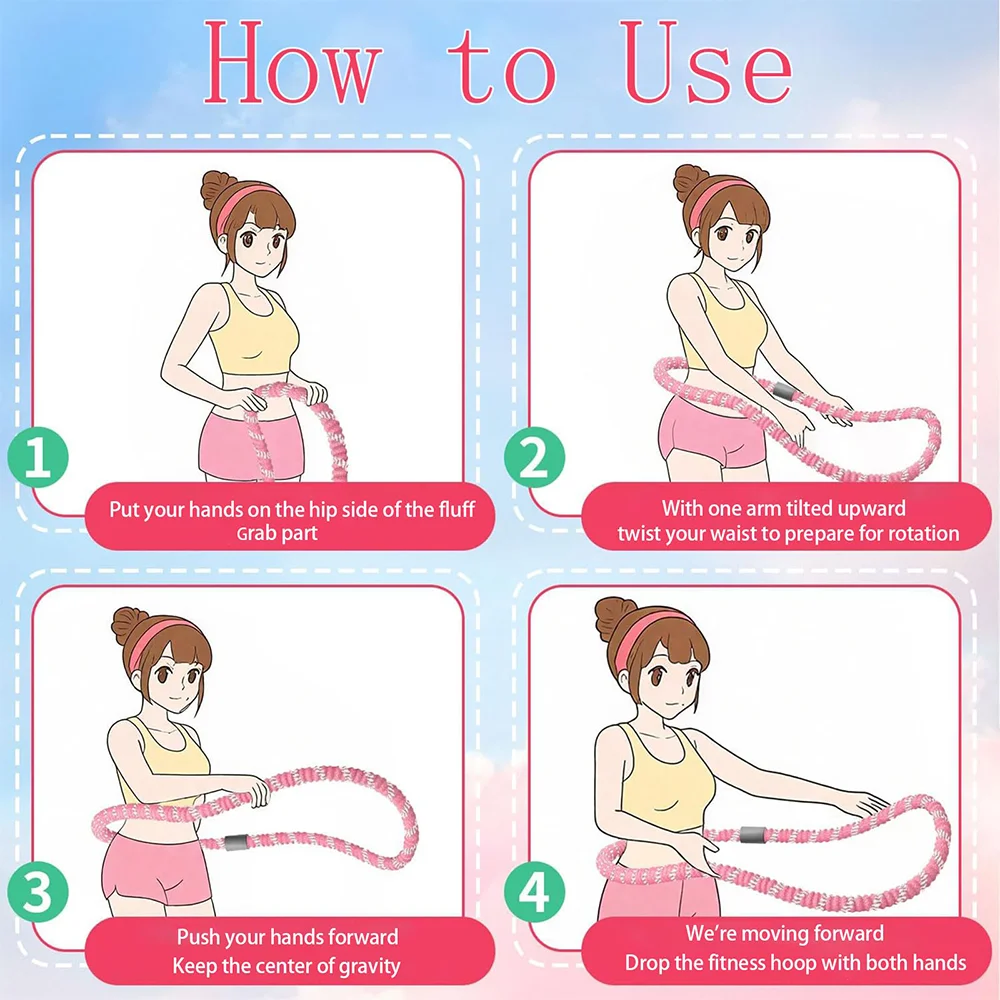 How to Use

1

Put your hands on the hip side of the fluff Grab part

2

With one arm tilted upward twist your waist to prepare for rotation

3

Push your hands forward Keep the center of gravity

4

We're moving forward Drop the fitness hoop with both hands