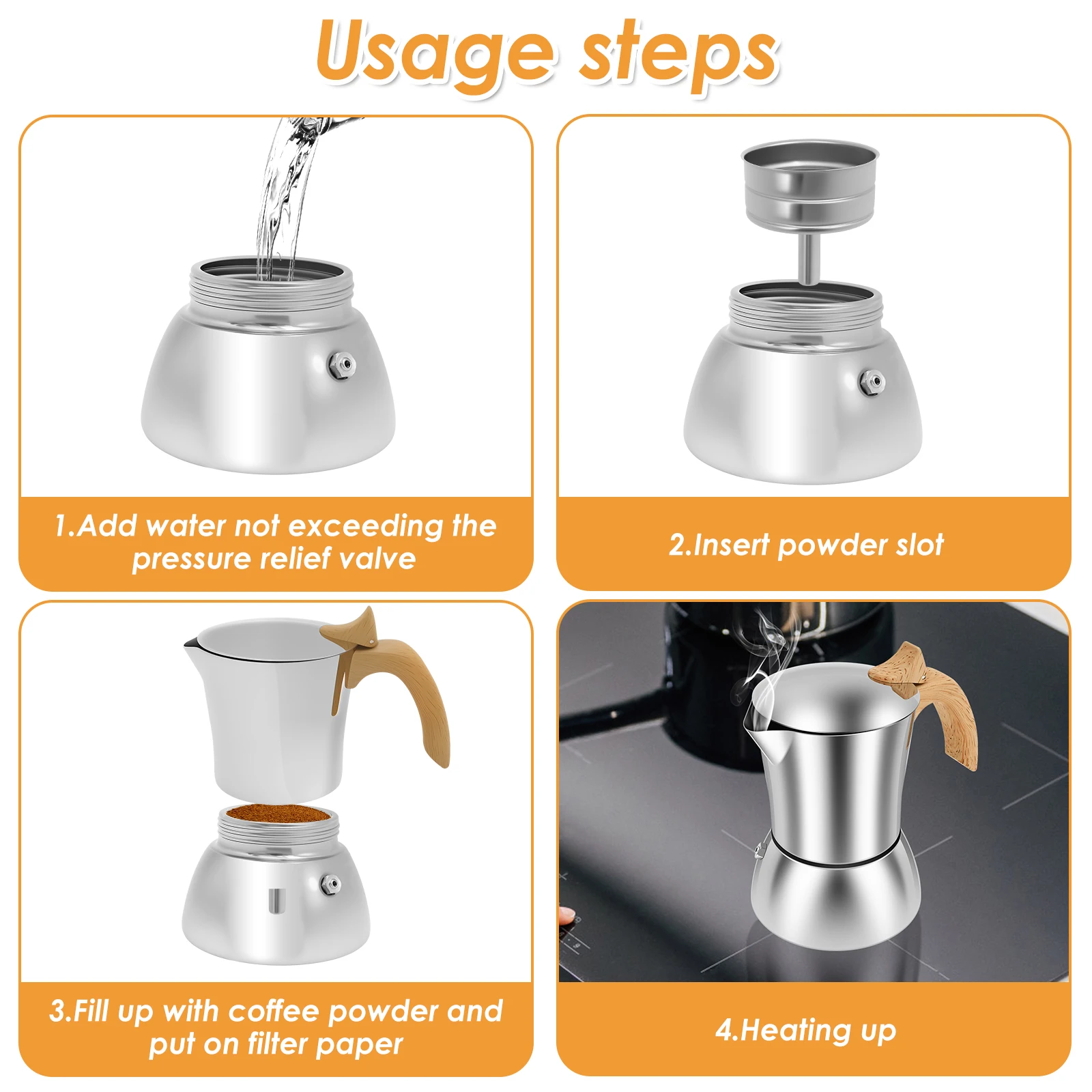 Usage steps

1.Add water not exceeding the pressure relief valve

2.Insert powder slot

3.Fill up with coffee powder and put on filter paper

4.Heating up