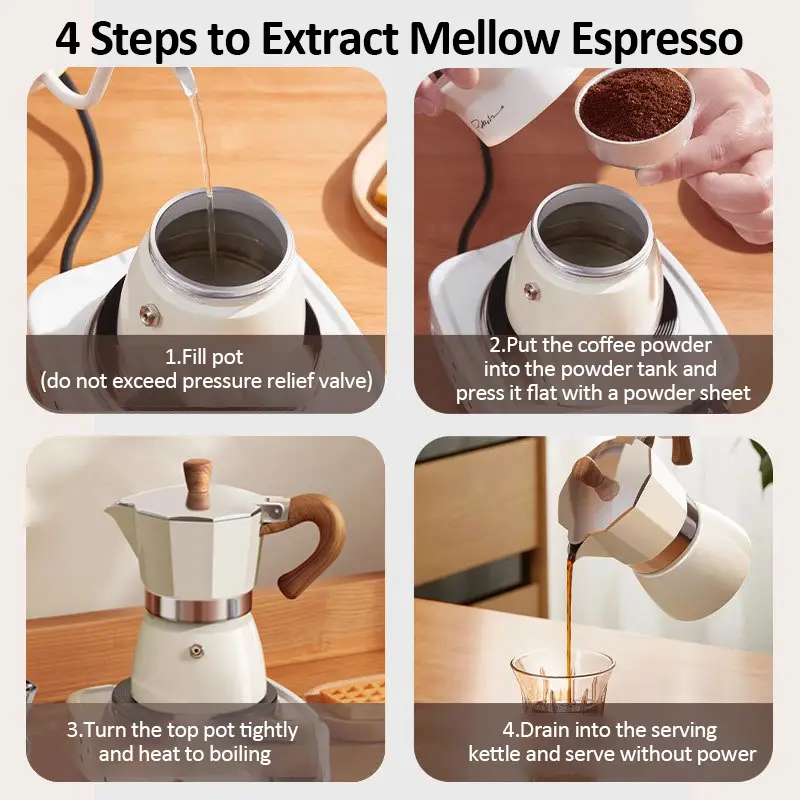 4 Steps to Extract Mellow Espresso

1.Fill pot
(do not exceed pressure relief valve)

2.Put the coffee powder into the powder tank and press it flat with a powder sheet

3.Turn the top pot tightly and heat to boiling

4.Drain into the serving kettle and serve without power