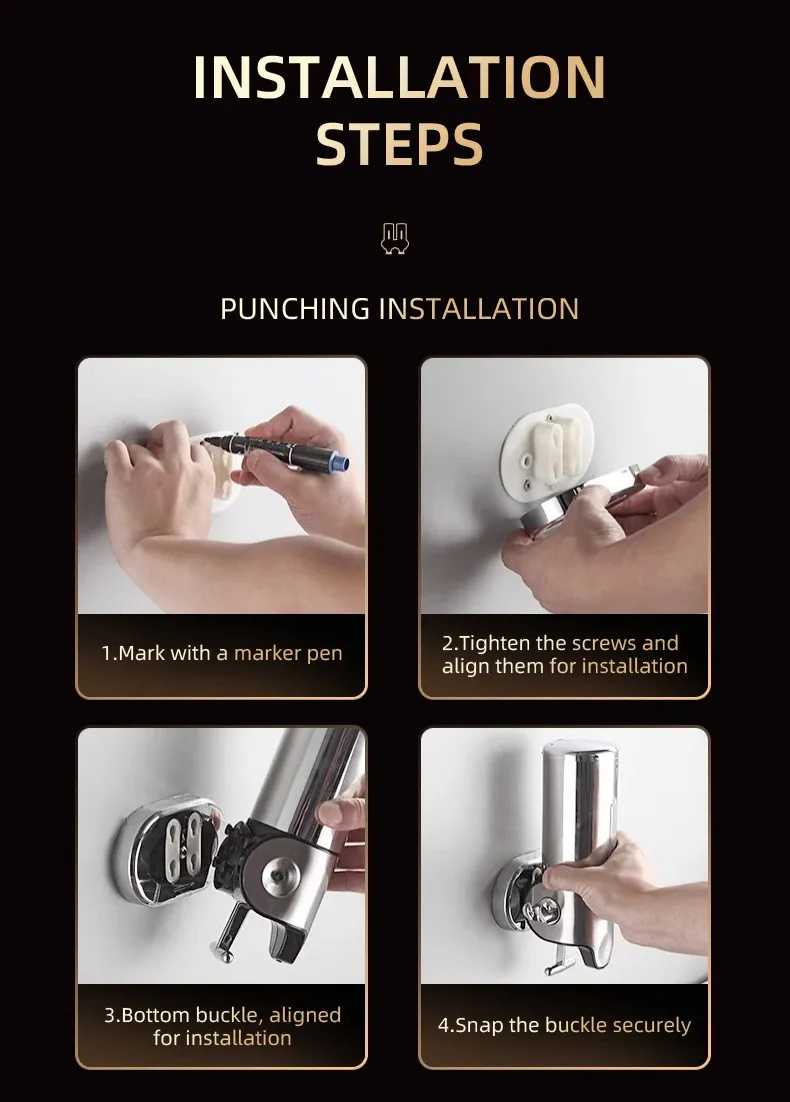 INSTALLATION STEPS

PUNCHING INSTALLATION

1.Mark with a marker pen

2.Tighten the screws and align them for installation

3.Bottom buckle, aligned for installation

4.Snap the buckle securely