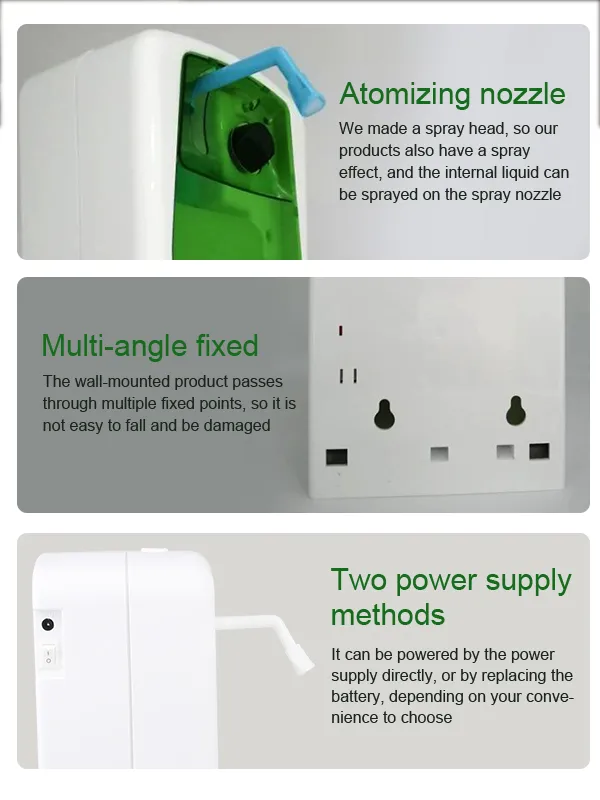 Atomizing nozzle

We made a spray head, so our products also have a spray effect, and the internal liquid can be sprayed on the spray nozzle

Multi-angle fixed

The wall-mounted product passes through multiple fixed points, so it is not easy to fall and be damaged

Two power supply methods

It can be powered by the power supply directly, or by replacing the battery, depending on your convenience to choose