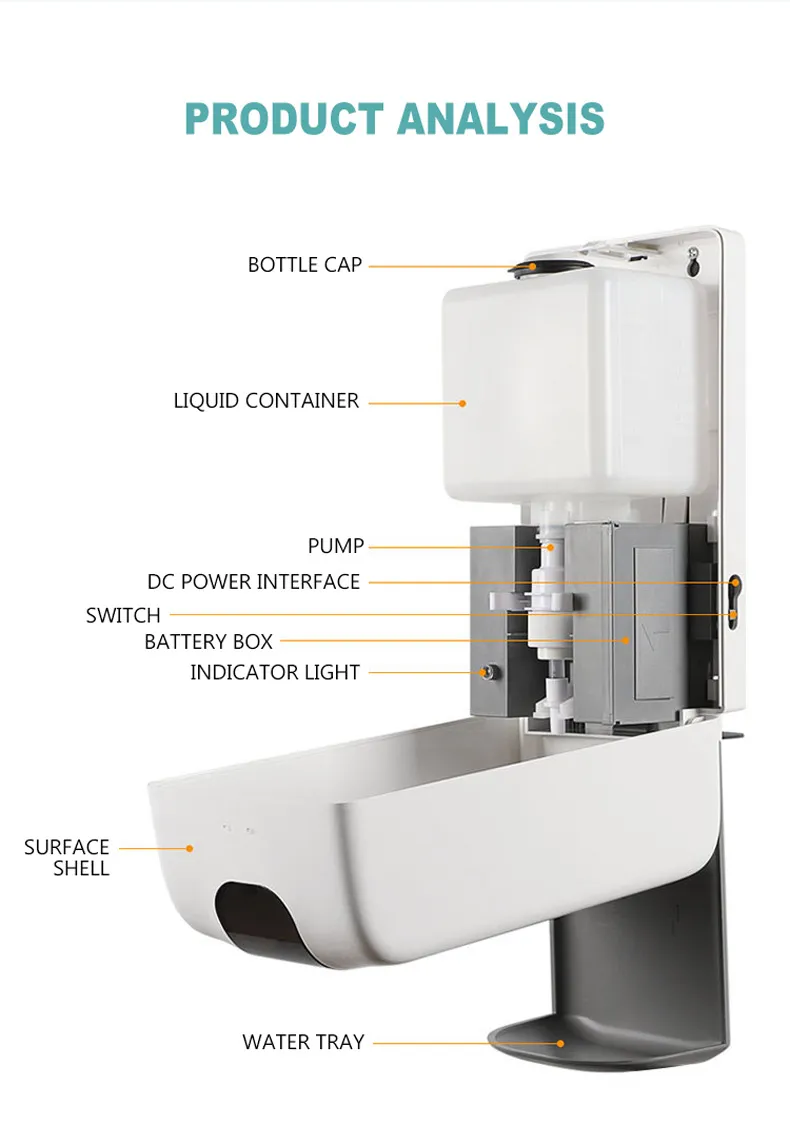 PRODUCT ANALYSIS

BOTTLE CAP

LIQUID CONTAINER

PUMP

DC POWER INTERFACE

SWITCH

BATTERY BOX

INDICATOR LIGHT

SURFACE SHELL

WATER TRAY