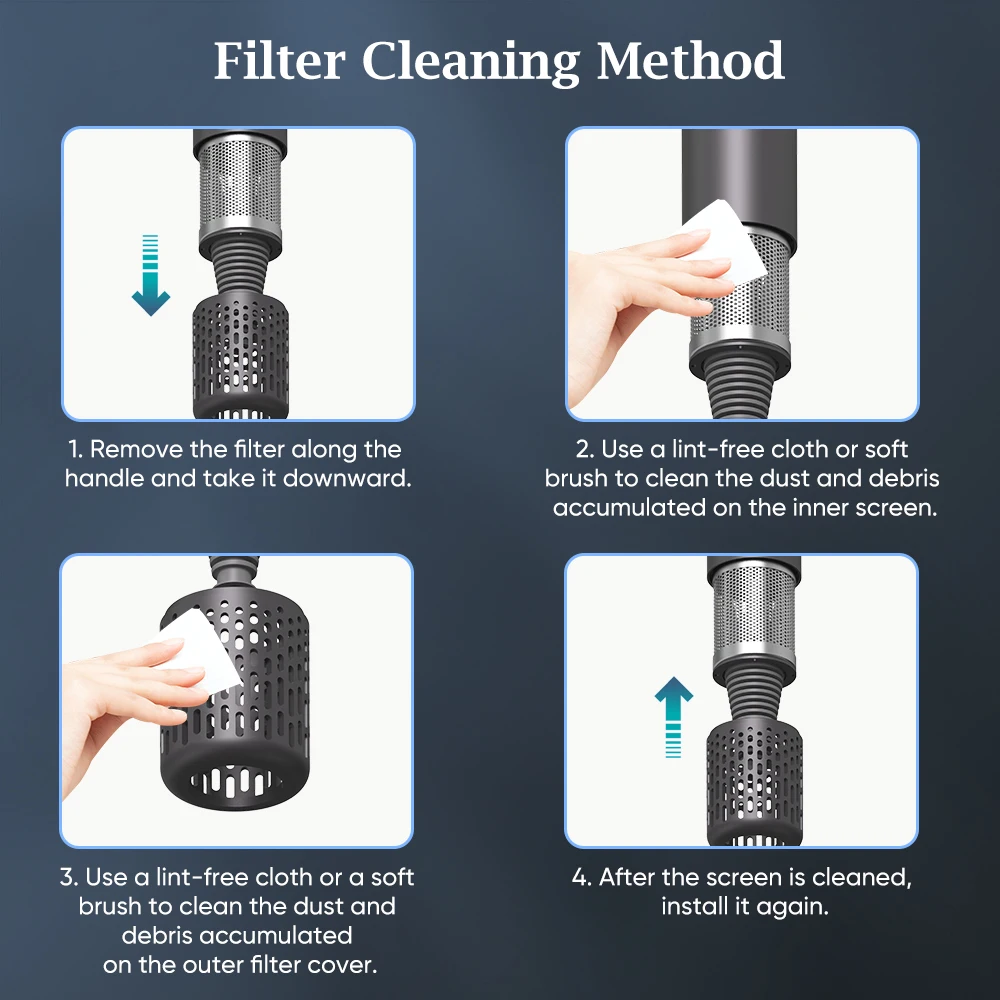 Filter Cleaning Method

1. Remove the filter along the handle and take it downward.

2. Use a lint-free cloth or soft brush to clean the dust and debris accumulated on the inner screen.

3. Use a lint-free cloth or a soft brush to clean the dust and debris accumulated on the outer filter cover.

4. After the screen is cleaned, install it again.