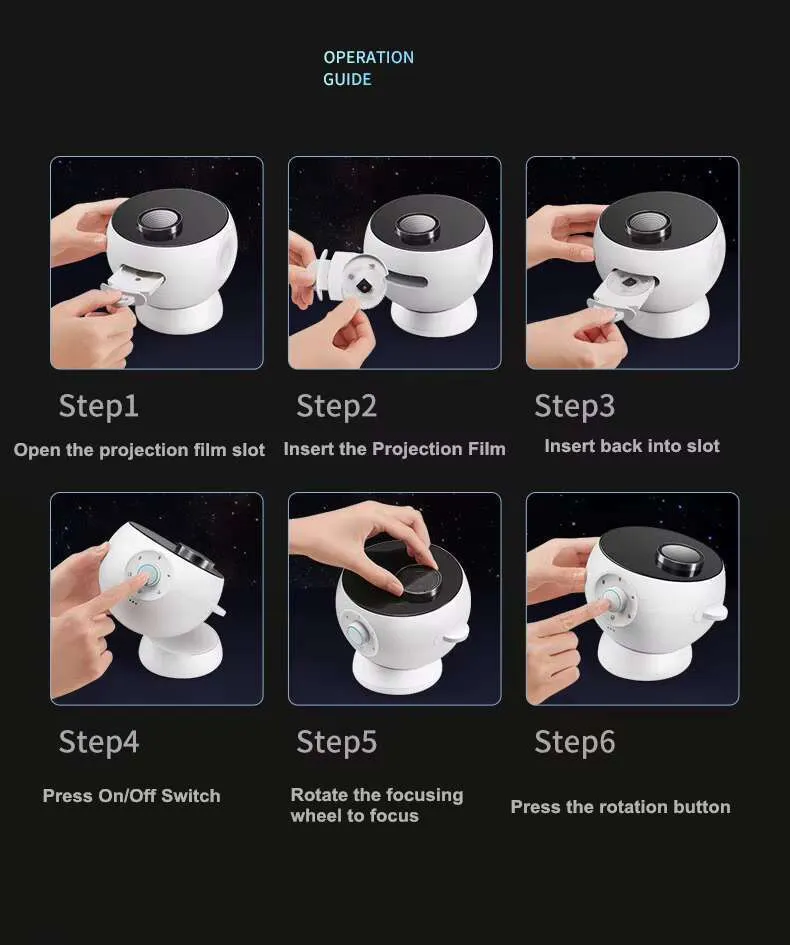 OPERATION GUIDE

Step1

Open the projection film slot

Step2

Insert the Projection Film

Step3

Insert back into slot

Step4

Press On/Off Switch

Step5

Rotate the focusing wheel to focus

Step6

Press the rotation button