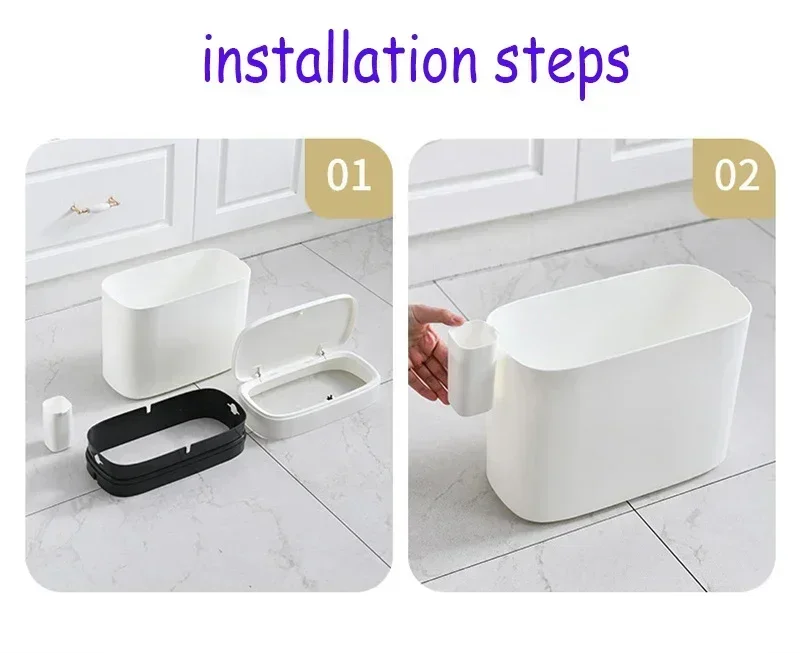 installation steps

01

02