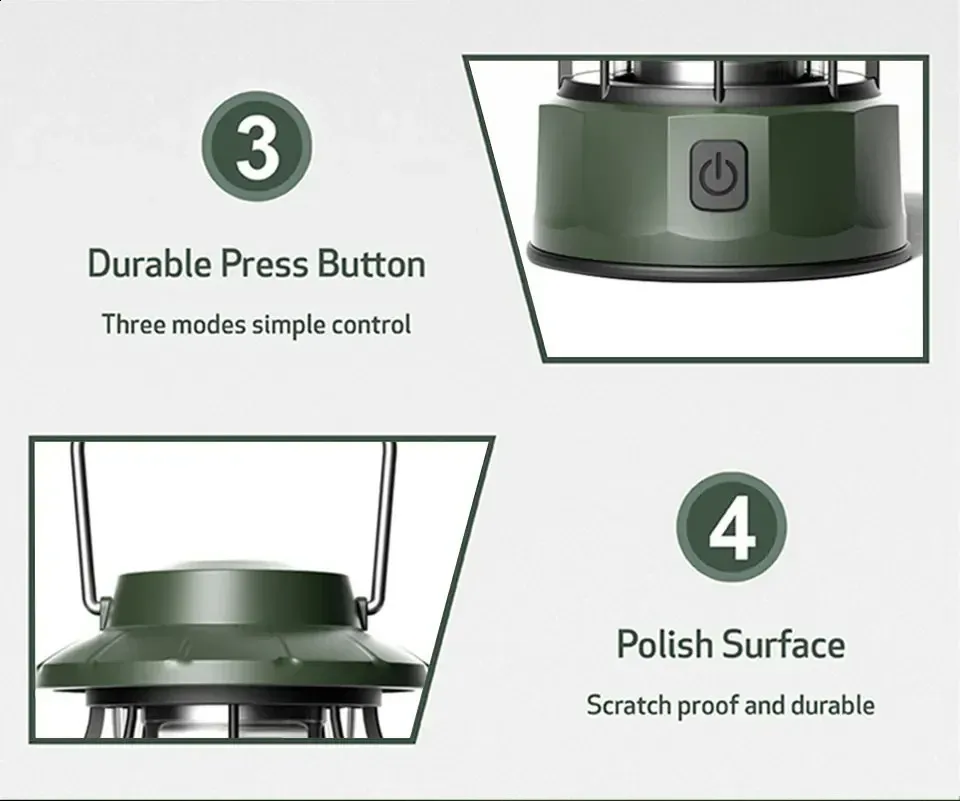 3

Durable Press Button

Three modes simple control

4

Polish Surface

Scratch proof and durable