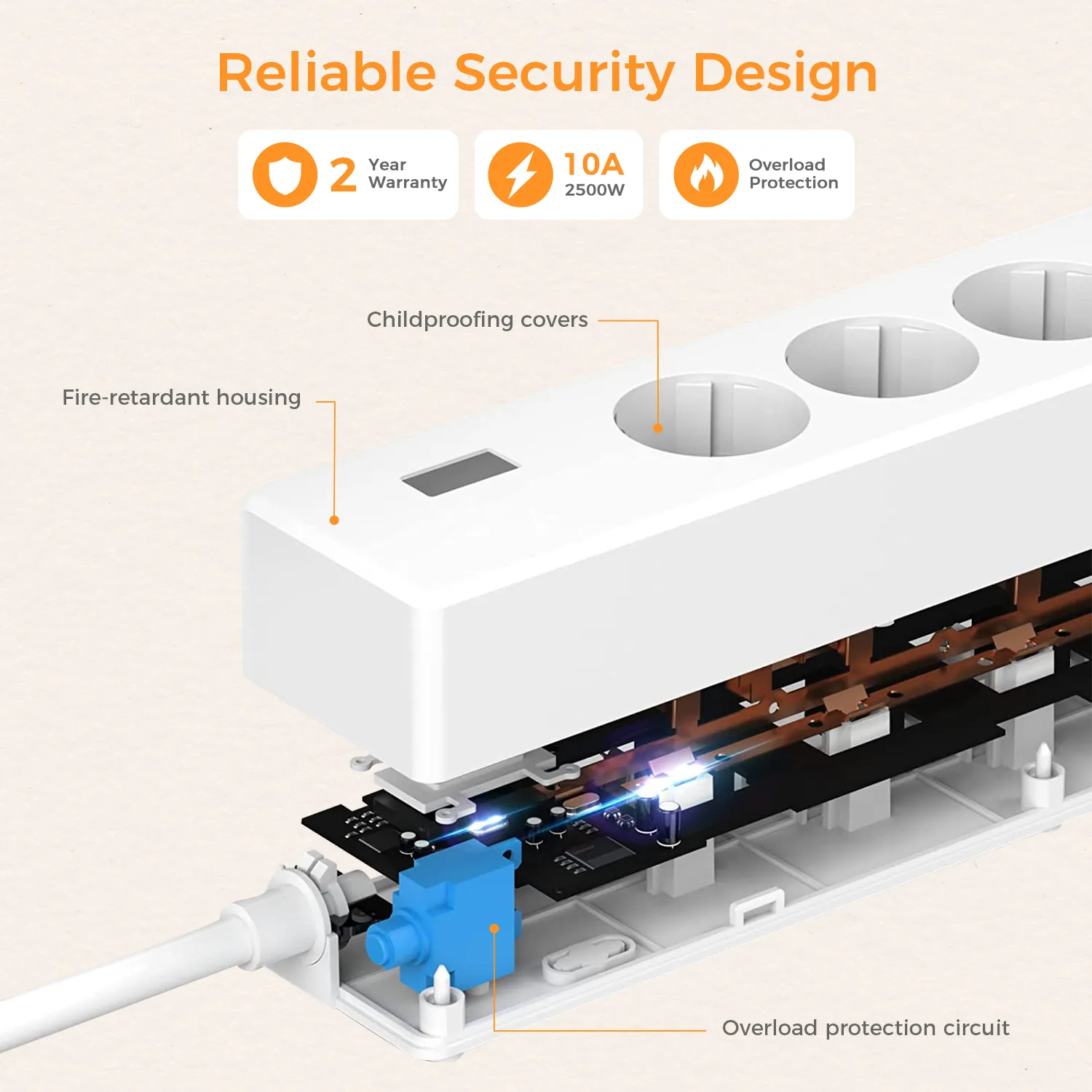 Reliable Security Design

2 Year Warranty

10A 2500W

Overload Protection

Childproofing covers

Fire-retardant housing

Overload protection circuit