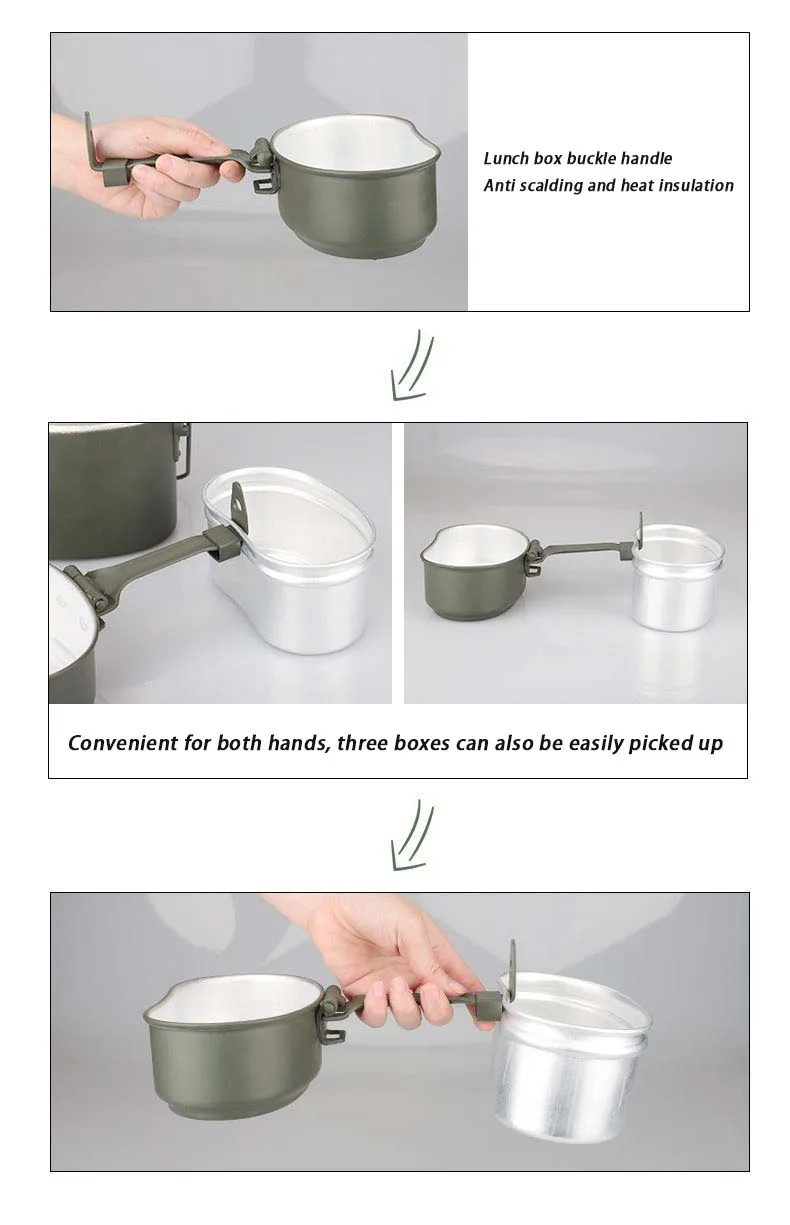 Lunch box buckle handle
Anti scalding and heat insulation

Convenient for both hands, three boxes can also be easily picked up