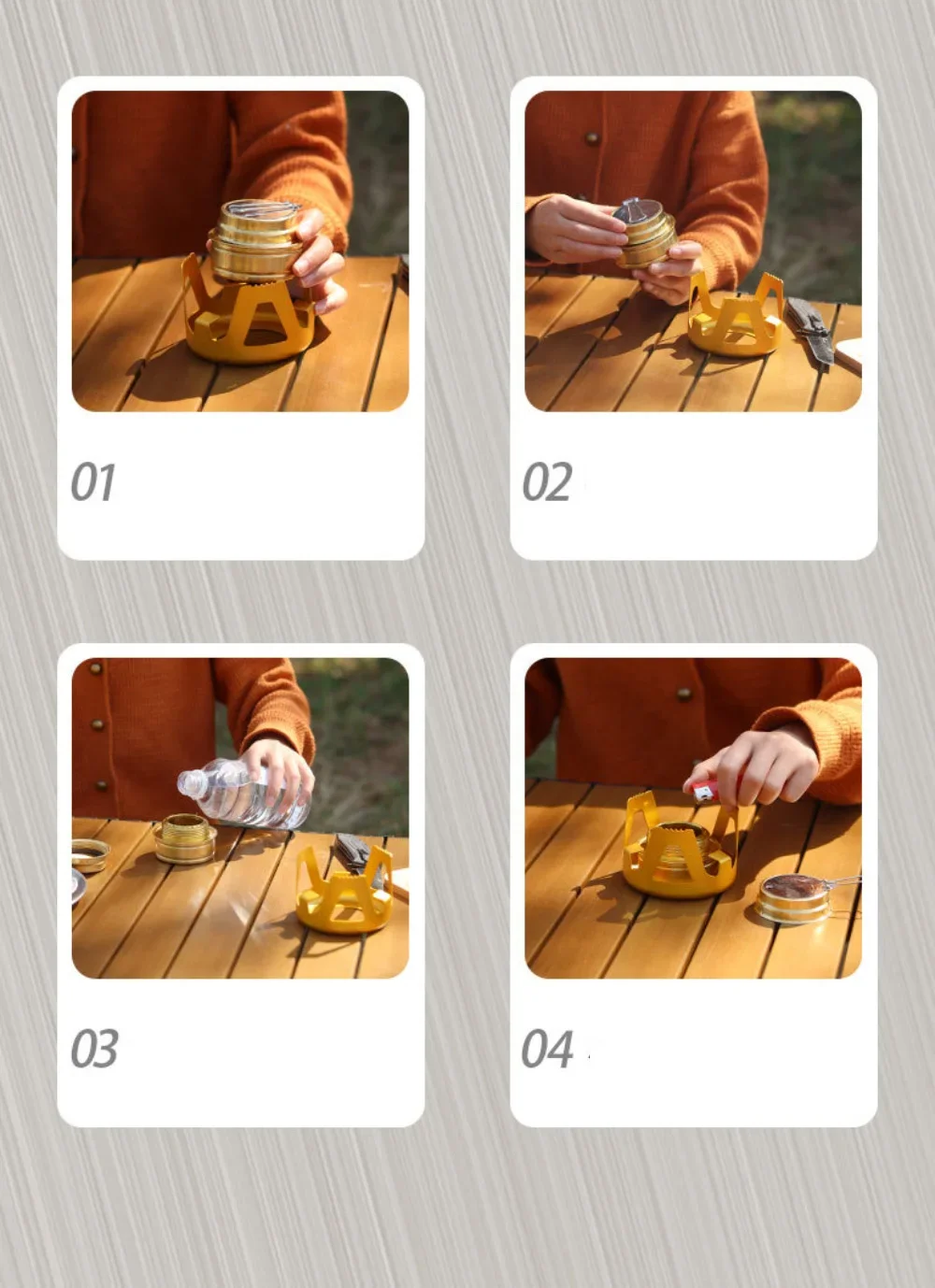 01

02

03

04