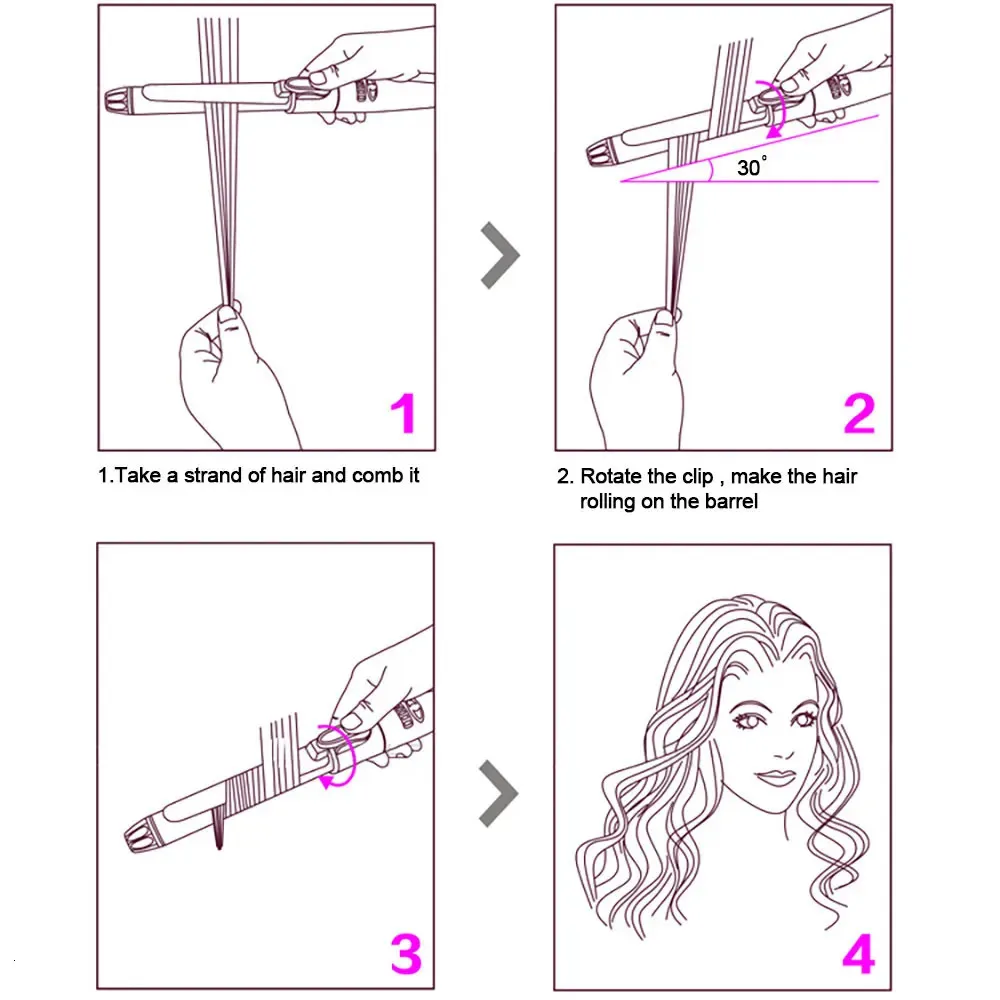 1

1.Take a strand of hair and comb it

30°

2

2. Rotate the clip , make the hair rolling on the barrel

3

4