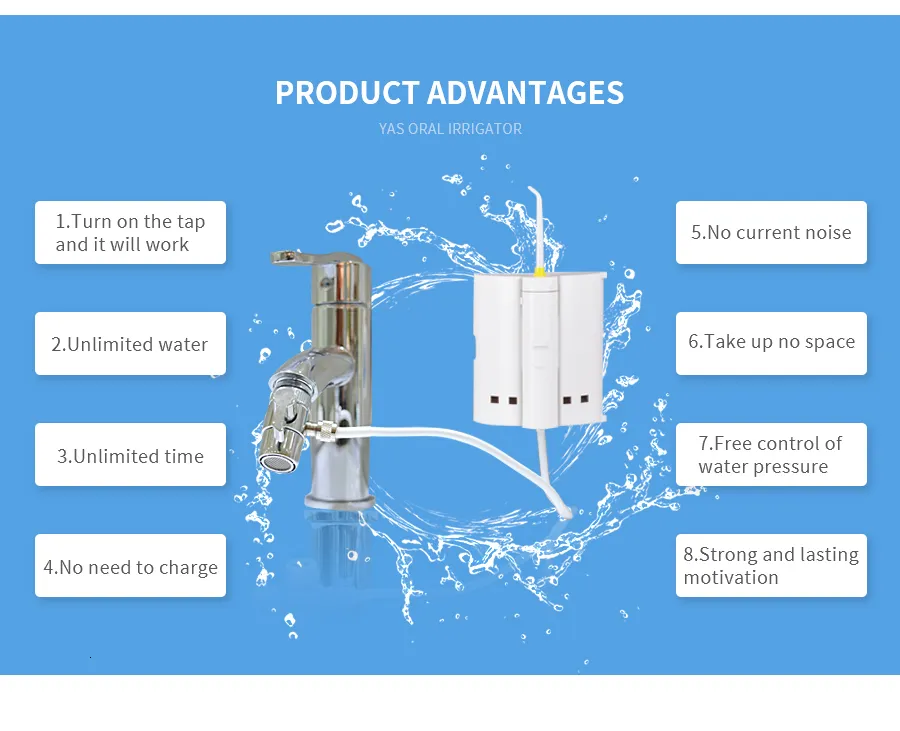 PRODUCT ADVANTAGES

YAS ORAL IRRIGATOR

1.Turn on the tap and it will work

2.Unlimited water

3.Unlimited time

4.No need to charge

5.No current noise

6.Take up no space

7.Free control of water pressure

8.Strong and lasting motivation