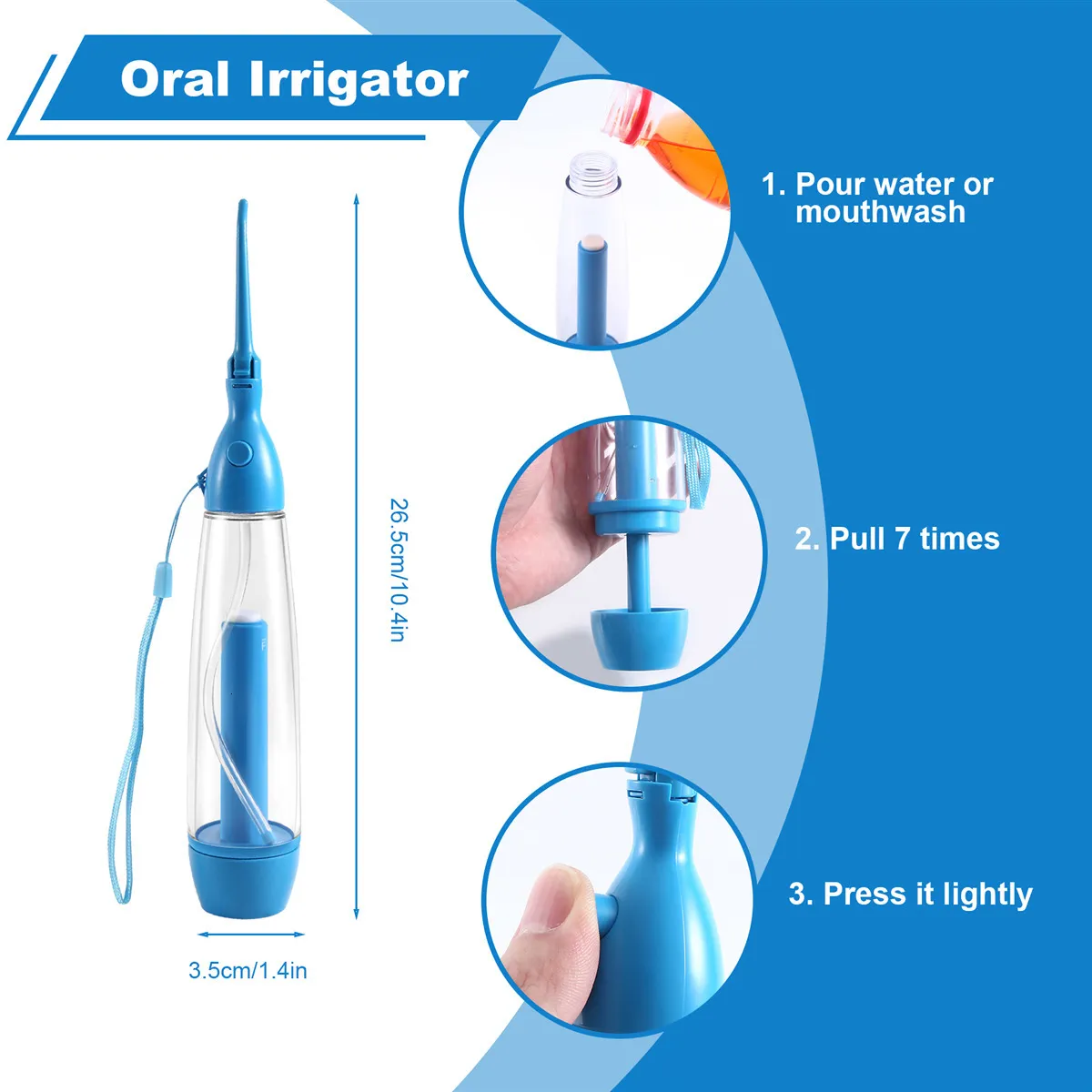 Oral Irrigator

26.5cm/10.4in

3.5cm/1.4in

1. Pour water or mouthwash

2. Pull 7 times

3. Press it lightly