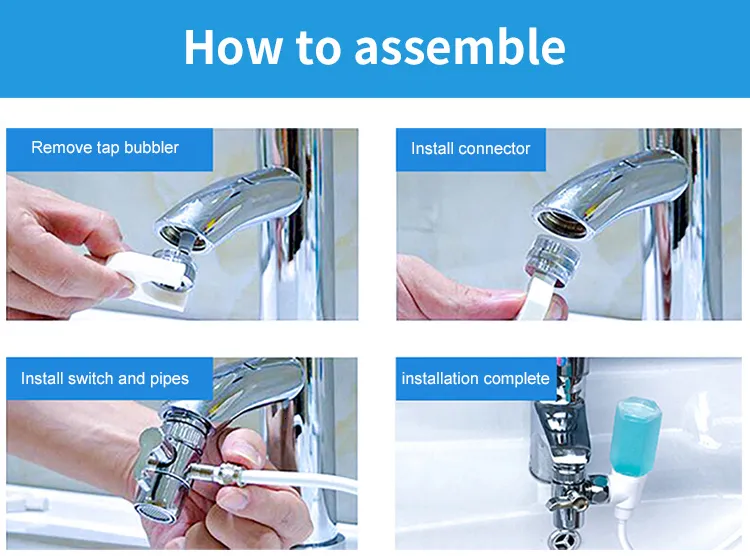 How to assemble

Remove tap bubbler

Install connector

Install switch and pipes

installation complete