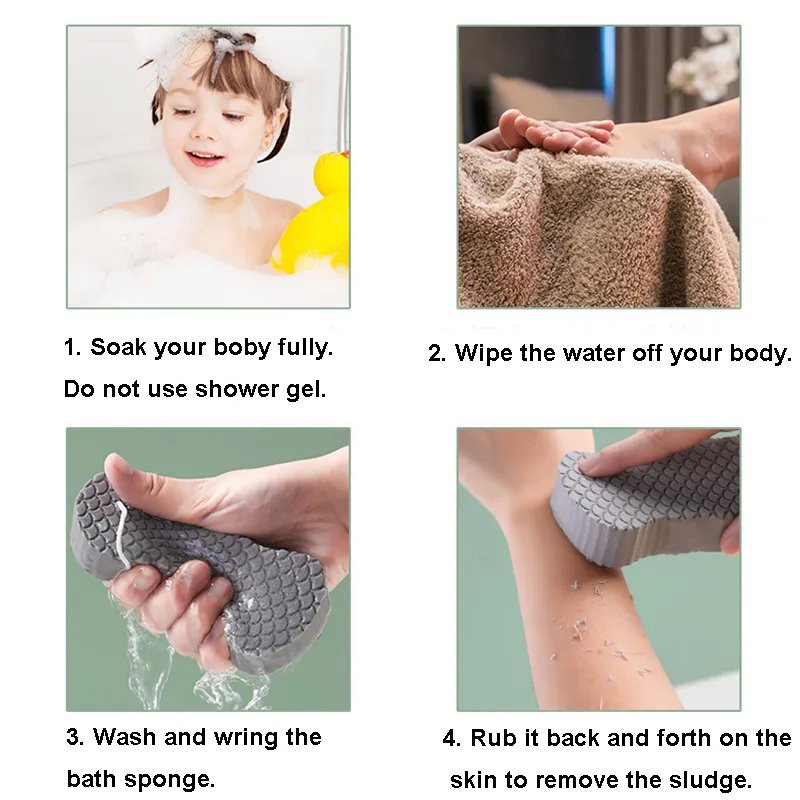 1. Soak your boby fully. Do not use shower gel.

2. Wipe the water off your body.

3. Wash and wring the bath sponge.

4. Rub it back and forth on the skin to remove the sludge.