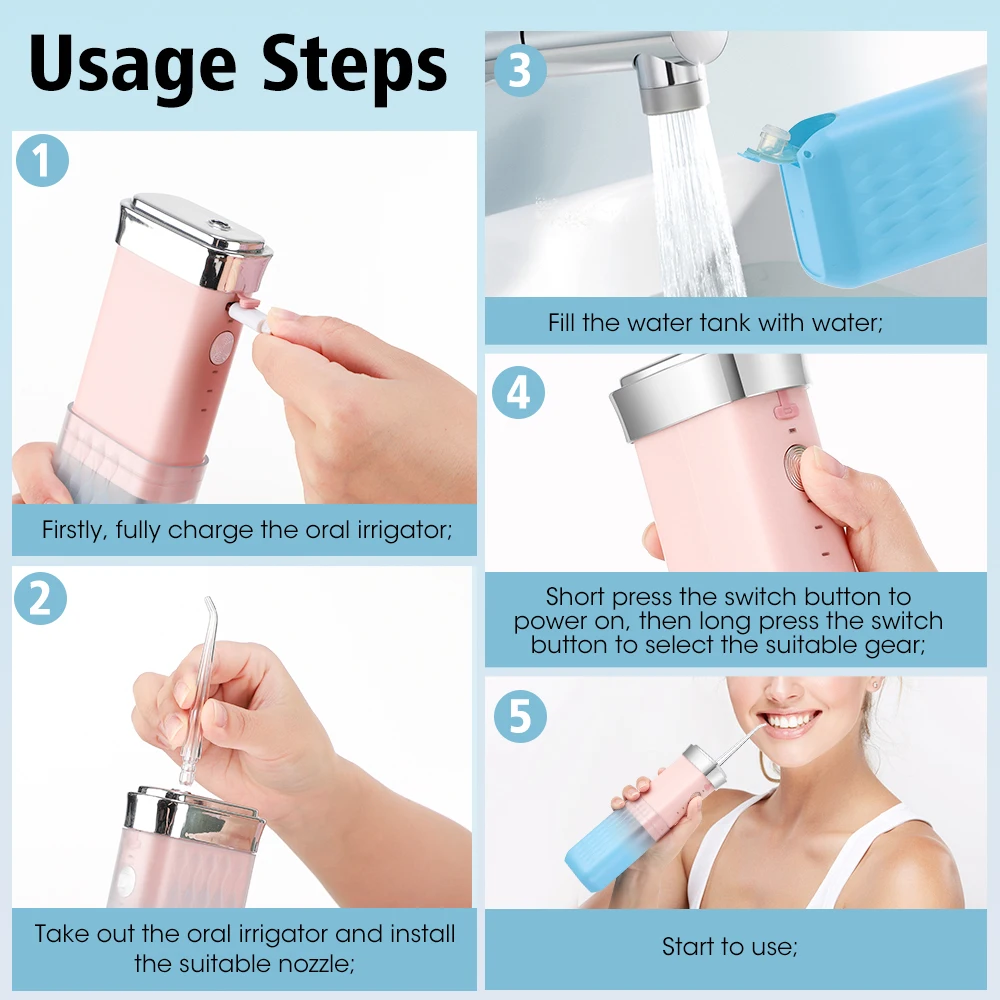 Usage Steps

1

Firstly, fully charge the oral irrigator;

2

Take out the oral irrigator and install the suitable nozzle;

3

Fill the water tank with water;

4

Short press the switch button to power on, then long press the switch button to select the suitable gear;

5

Start to use;