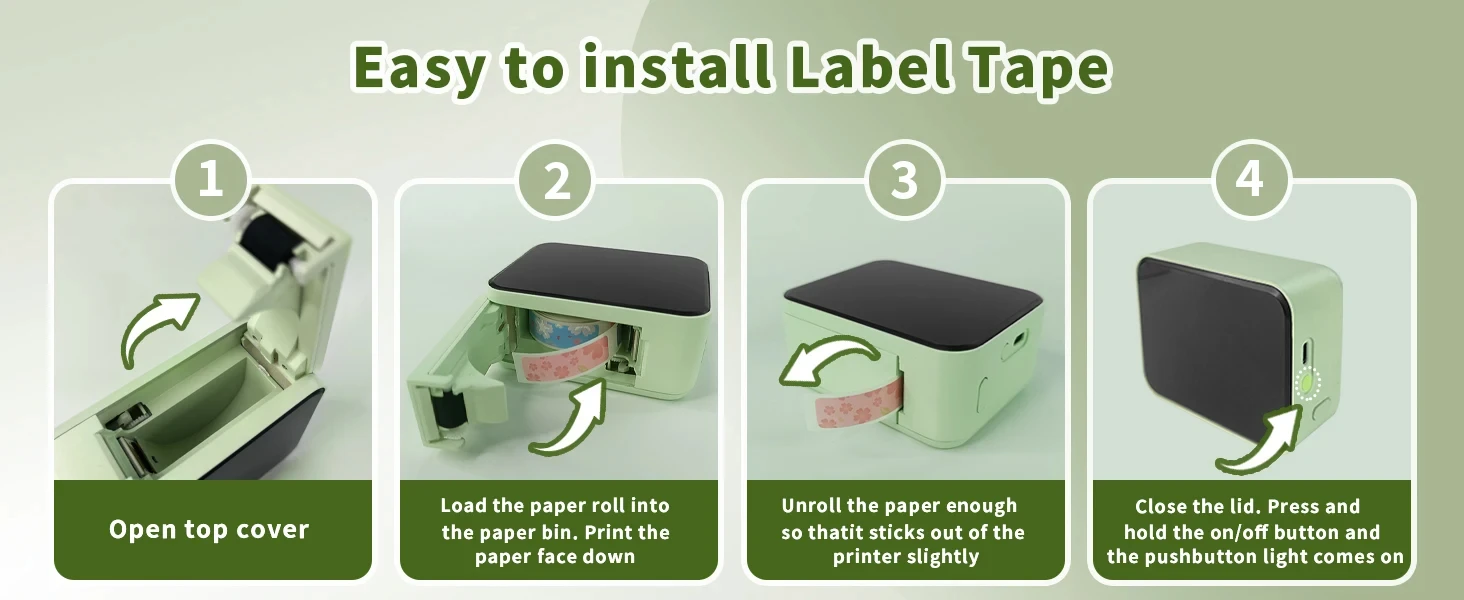 Easy to install Label Tape

1

Open top cover

2

Load the paper roll into the paper bin. Print the paper face down

3

Unroll the paper enough so thatit sticks out of the printer slightly

4

Close the lid. Press and hold the on/off button and the pushbutton light comes on