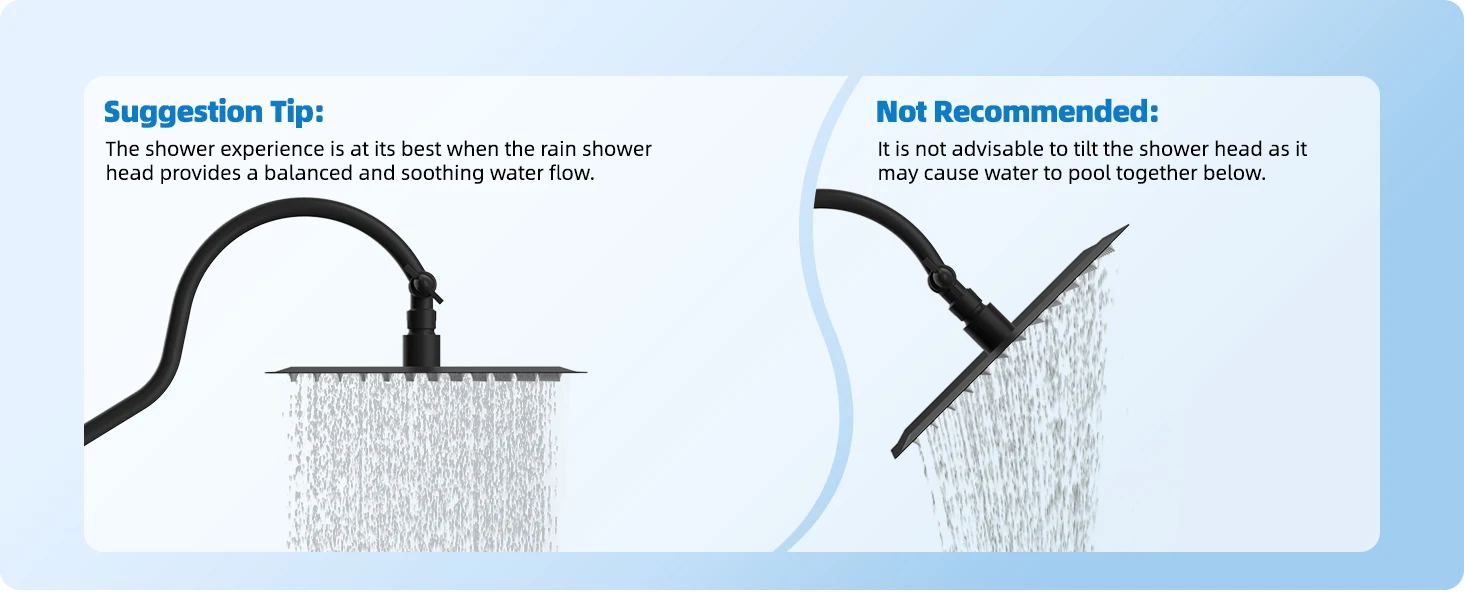 Suggestion Tip:
The shower experience is at its best when the rain shower head provides a balanced and soothing water flow.

Not Recommended:
It is not advisable to tilt the shower head as it may cause water to pool together below.