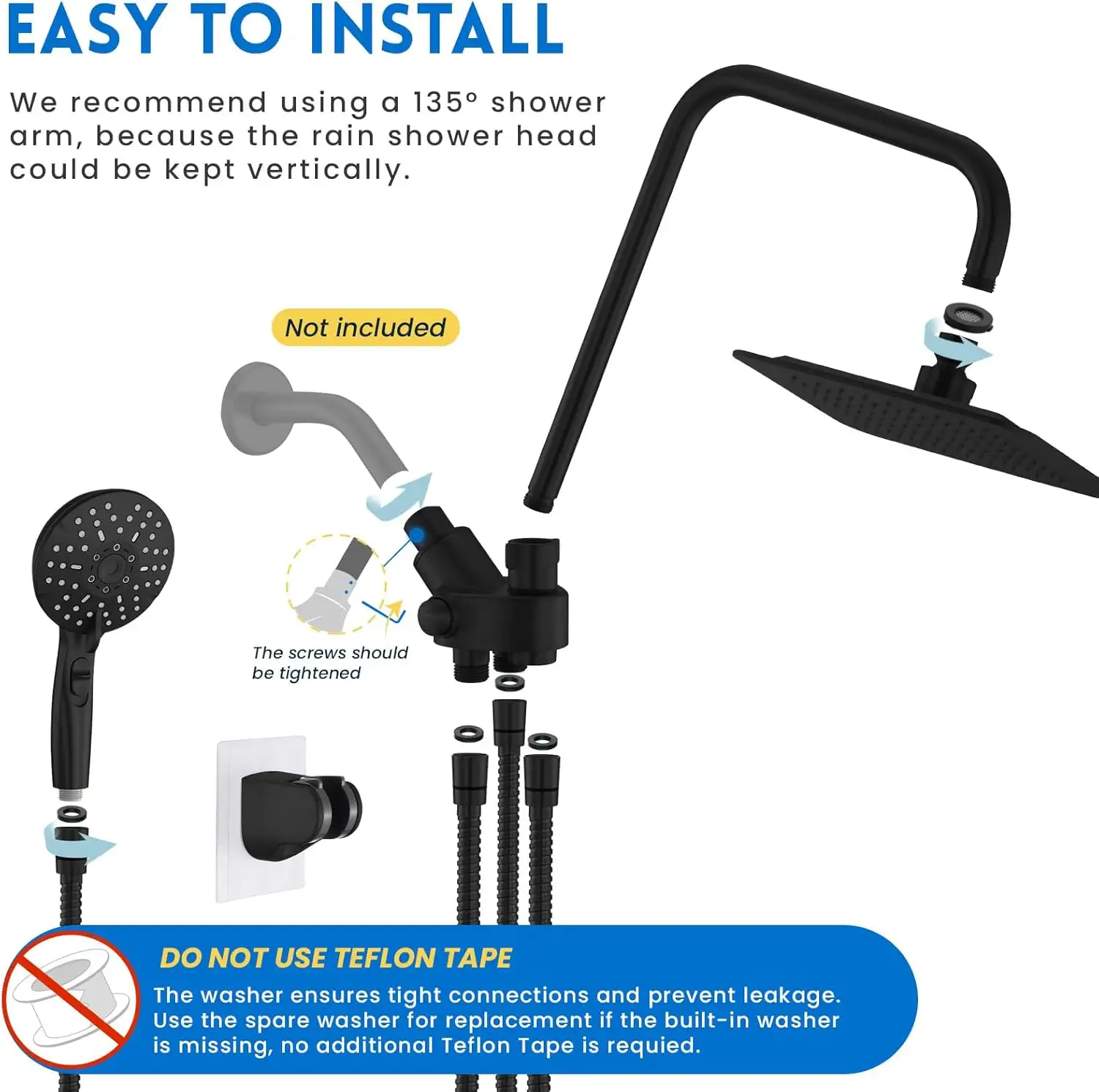 EASY TO INSTALL

We recommend using a 135° shower arm, because the rain shower head could be kept vertically.

Not included

The screws should be tightened

DO NOT USE TEFLON TAPE

The washer ensures tight connections and prevent leakage. Use the spare washer for replacement if the built-in washer is missing, no additional Teflon Tape is requied.