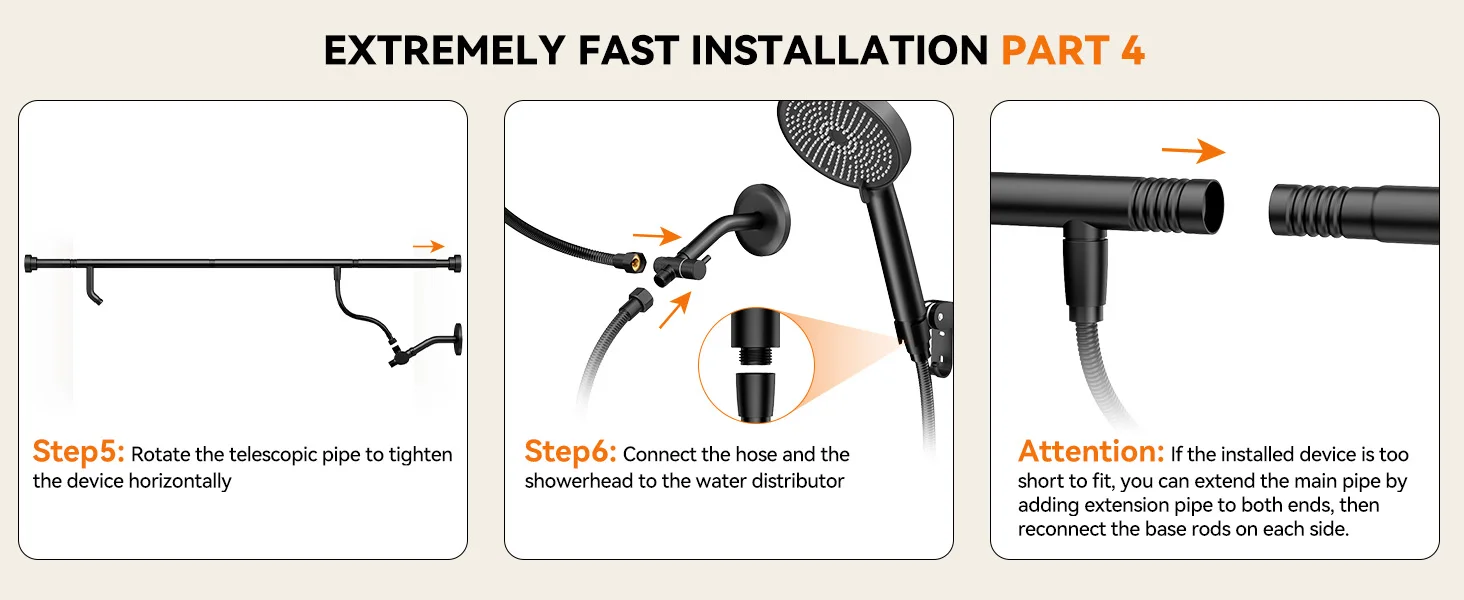 EXTREMELY FAST INSTALLATION PART 4

Step5: Rotate the telescopic pipe to tighten the device horizontally

Step6: Connect the hose and the showerhead to the water distributor

Attention: If the installed device is too short to fit, you can extend the main pipe by adding extension pipe to both ends, then reconnect the base rods on each side.