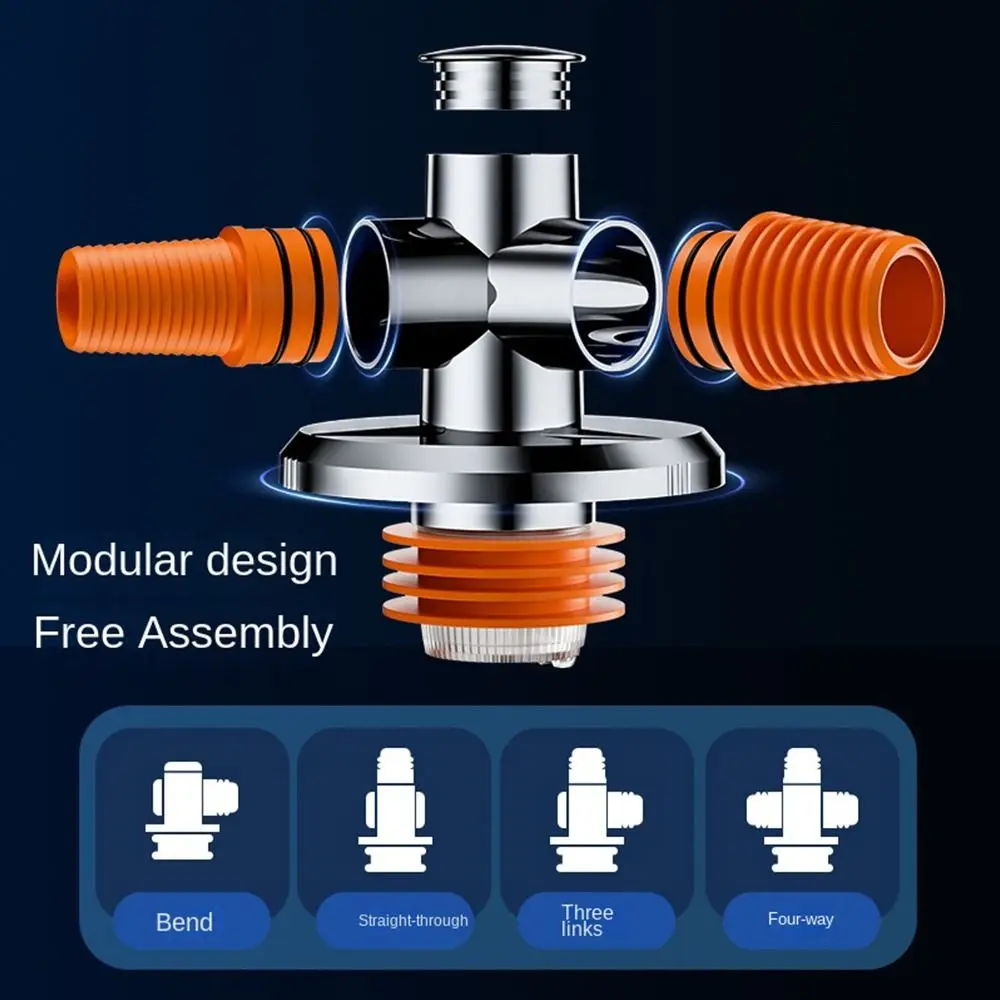 Modular design
Free Assembly

Bend
Straight-through
Three links
Four-way