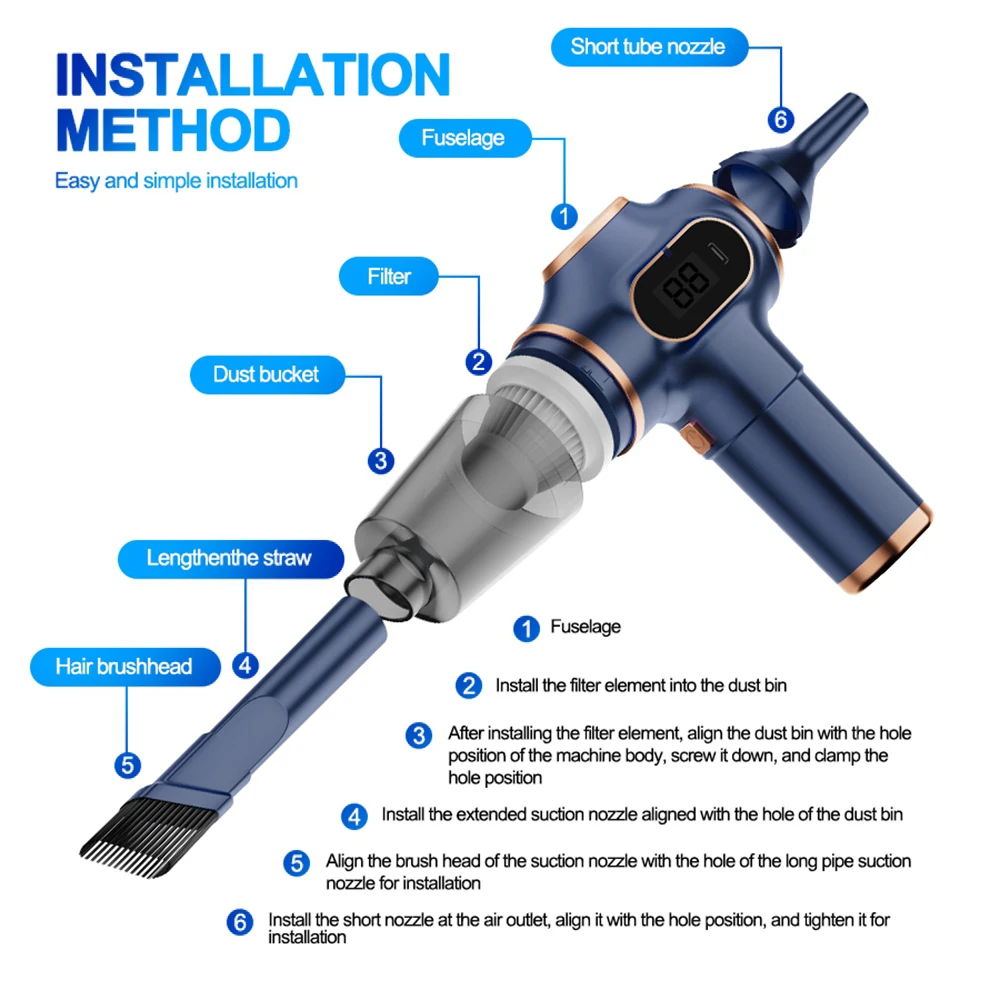 INSTALLATION METHOD

Easy and simple installation

Short tube nozzle

6

Fuselage

1

Filter

2

Dust bucket

3

Lengthenthe straw

4

Hair brushhead

5

88

1 Fuselage

2 Install the filter element into the dust bin

3 After installing the filter element, align the dust bin with the hole position of the machine body, screw it down, and clamp the hole position

4 Install the extended suction nozzle aligned with the hole of the dust bin

5 Align the brush head of the suction nozzle with the hole of the long pipe suction nozzle for installation

6 Install the short nozzle at the air outlet, align it with the hole position, and tighten it for installation