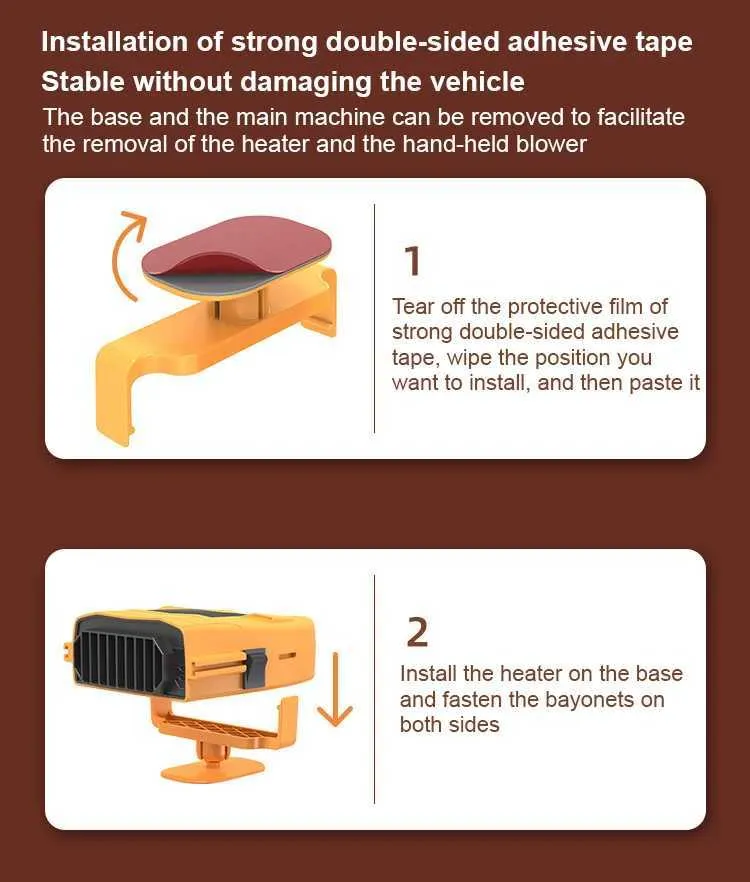 Installation of strong double-sided adhesive tape
Stable without damaging the vehicle
The base and the main machine can be removed to facilitate the removal of the heater and the hand-held blower

1
Tear off the protective film of strong double-sided adhesive tape, wipe the position you want to install, and then paste it

2
Install the heater on the base and fasten the bayonets on both sides