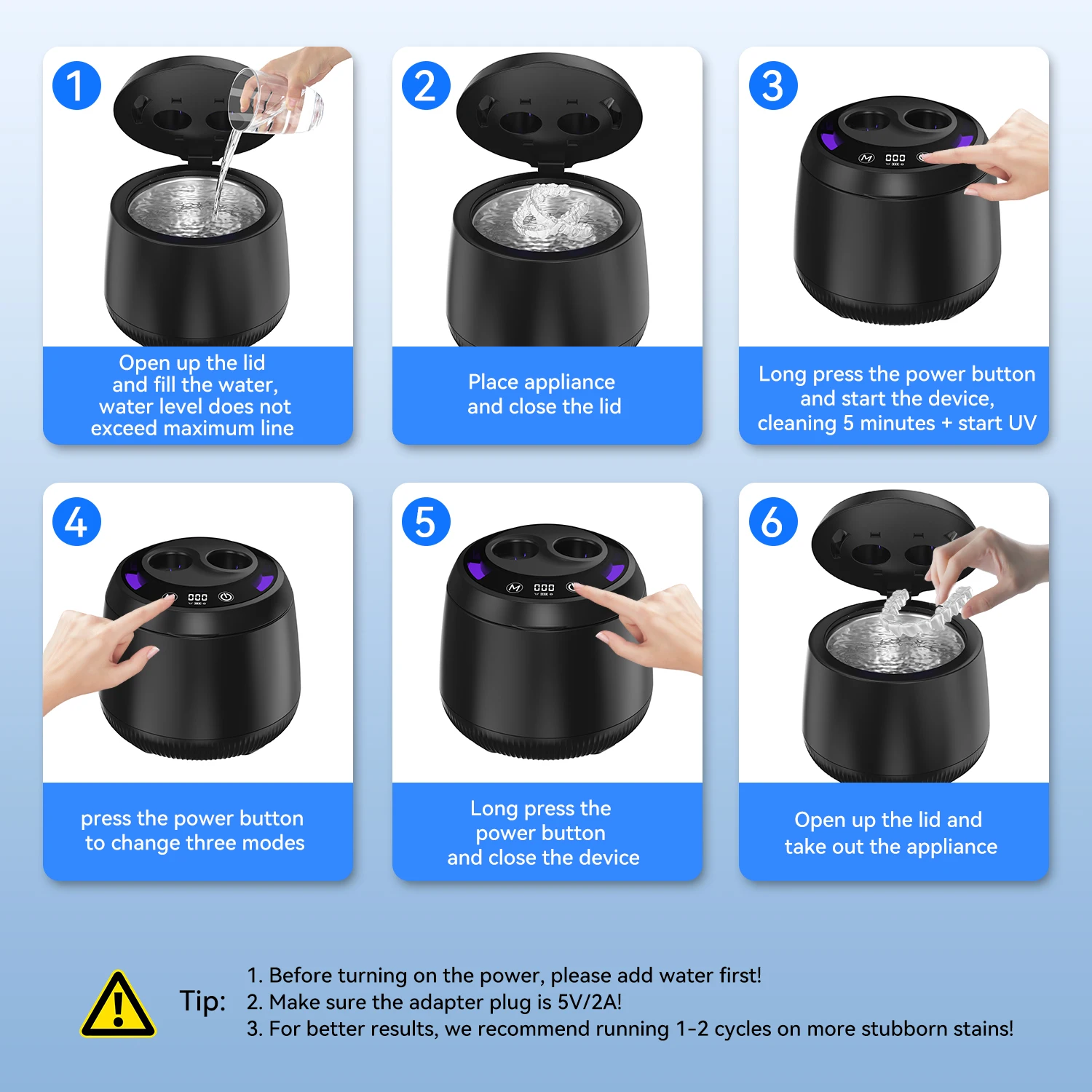 1

Open up the lid and fill the water, water level does not exceed maximum line

2

Place appliance and close the lid

3

Long press the power button and start the device, cleaning 5 minutes + start UV

4

press the power button to change three modes

5

Long press the power button and close the device

6

Open up the lid and take out the appliance

Tip:
1. Before turning on the power, please add water first!
2. Make sure the adapter plug is 5V/2A!
3. For better results, we recommend running 1-2 cycles on more stubborn stains!