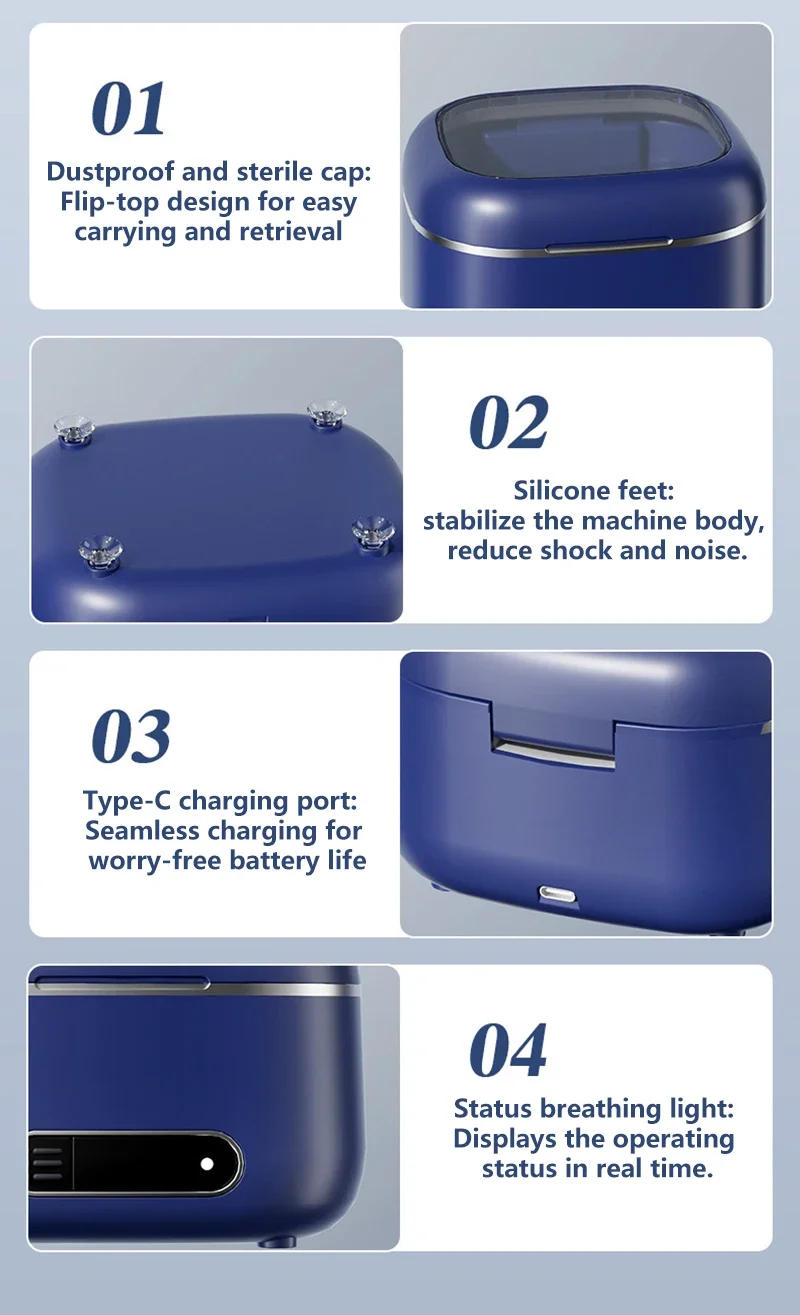 01

Dustproof and sterile cap: Flip-top design for easy carrying and retrieval

02

Silicone feet: stabilize the machine body, reduce shock and noise.

03

Type-C charging port: Seamless charging for worry-free battery life

04

Status breathing light: Displays the operating status in real time.