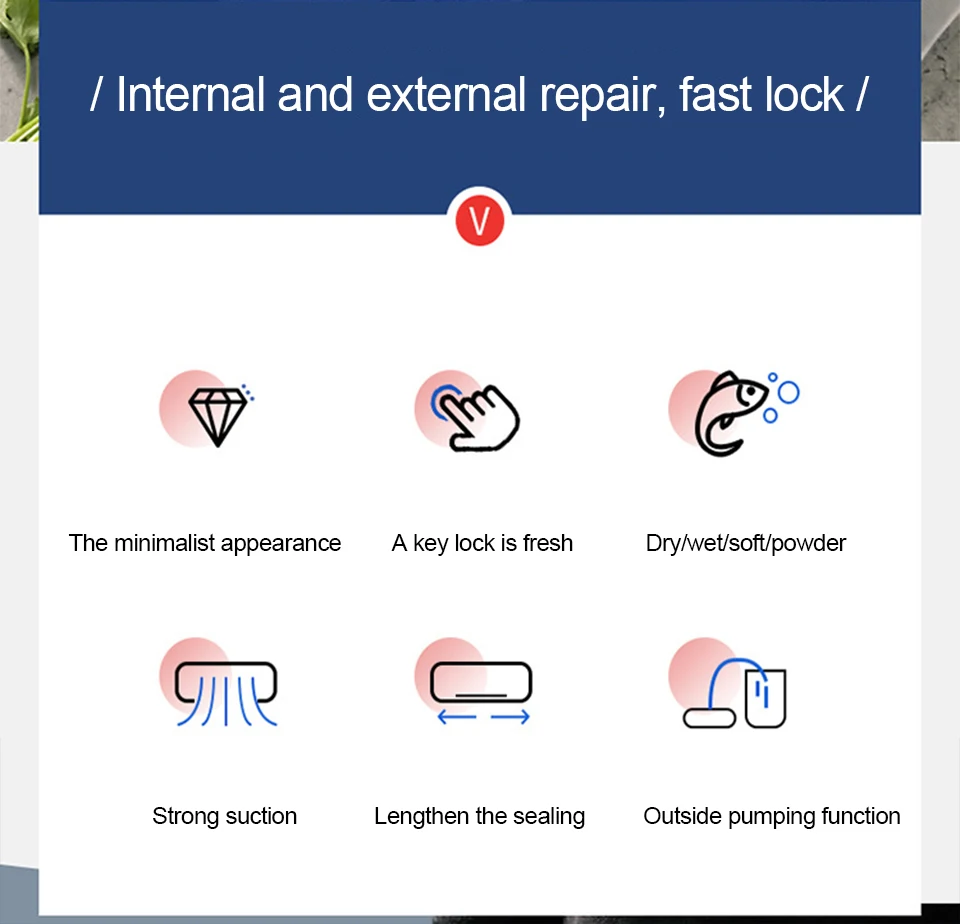 / Internal and external repair, fast lock /

V

The minimalist appearance

A key lock is fresh

Dry/wet/soft/powder

Strong suction

Lengthen the sealing

Outside pumping function