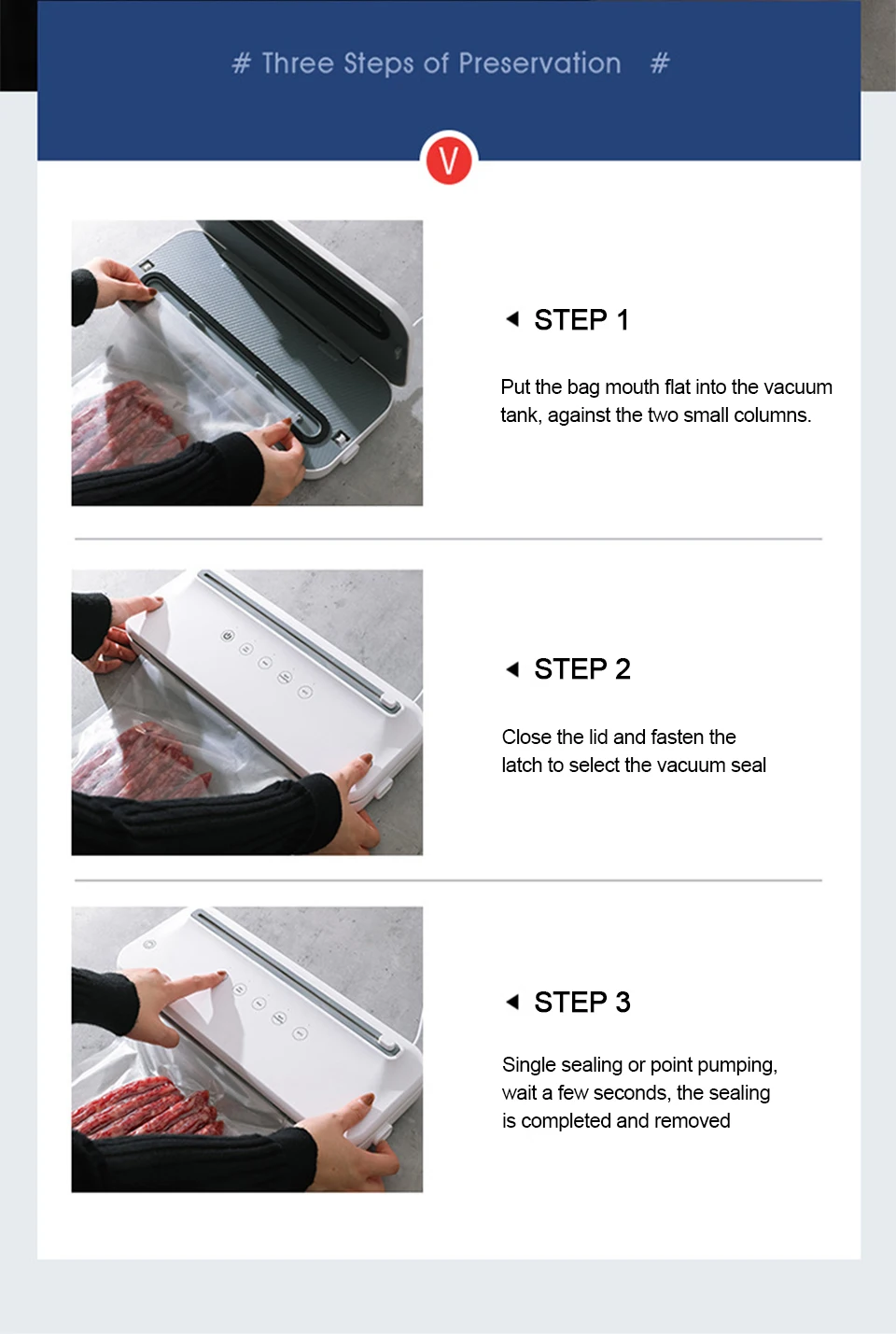 # Three Steps of Preservation #

V

STEP 1

Put the bag mouth flat into the vacuum tank, against the two small columns.

STEP 2

Close the lid and fasten the latch to select the vacuum seal

STEP 3

Single sealing or point pumping, wait a few seconds, the sealing is completed and removed