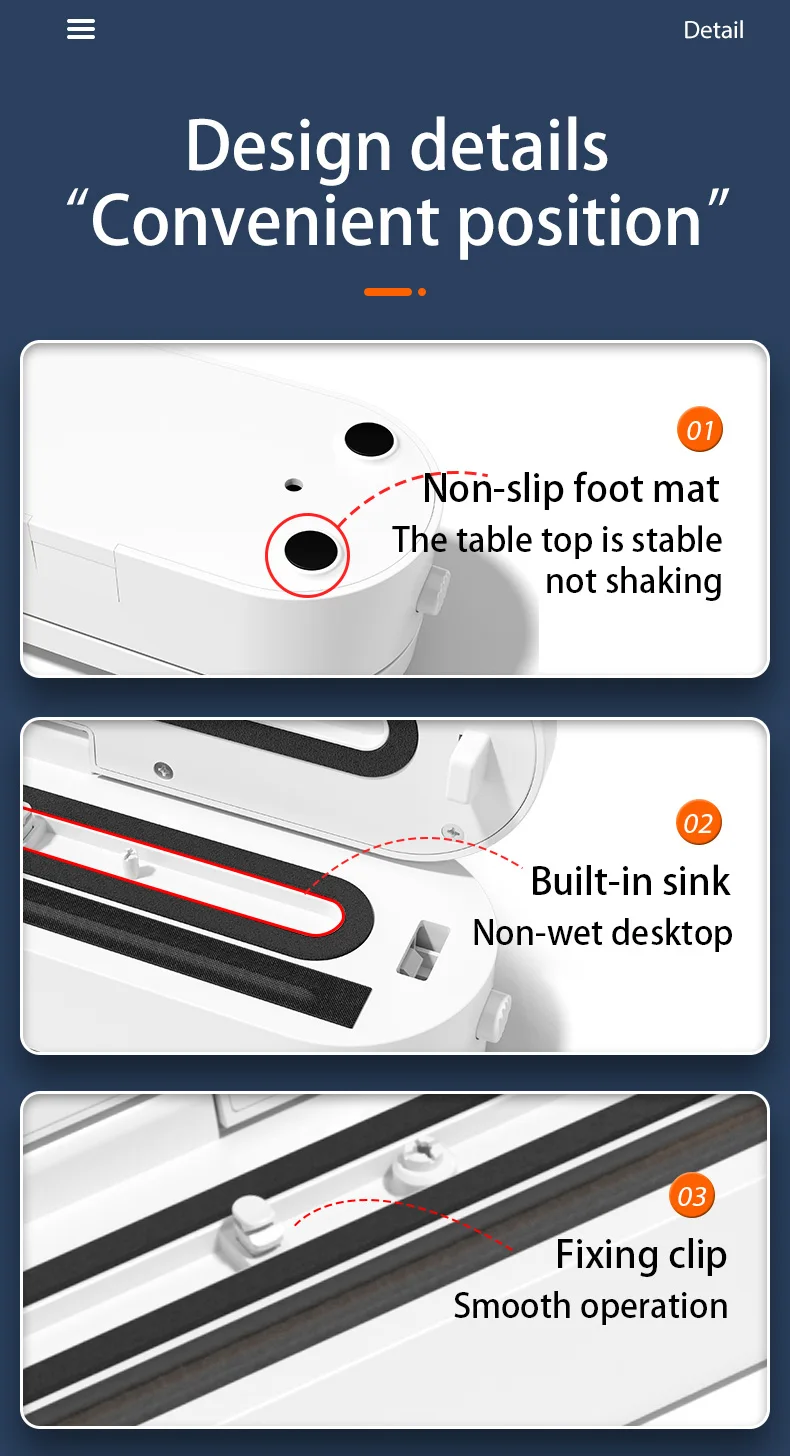 Detail

Design details
“Convenient position”

01
Non-slip foot mat
The table top is stable not shaking

02
Built-in sink
Non-wet desktop

03
Fixing clip
Smooth operation