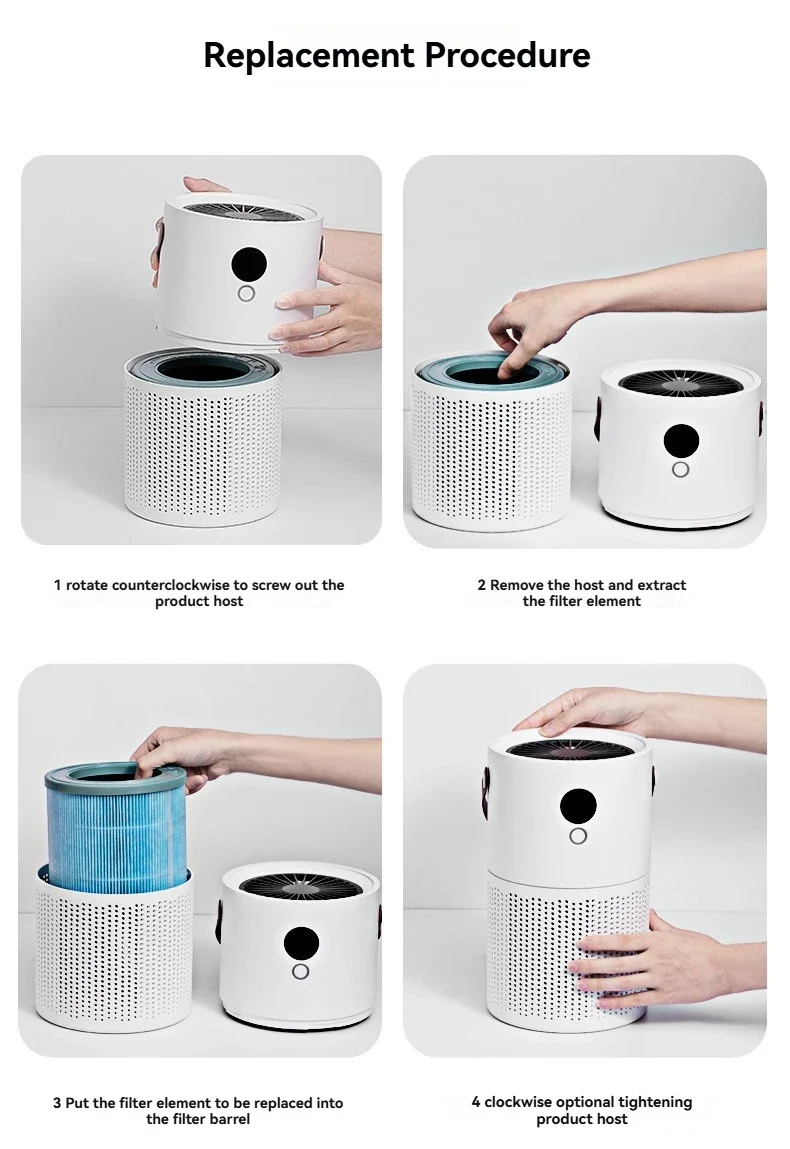 Replacement Procedure

1 rotate counterclockwise to screw out the product host

2 Remove the host and extract the filter element

3 Put the filter element to be replaced into the filter barrel

4 clockwise optional tightening product host