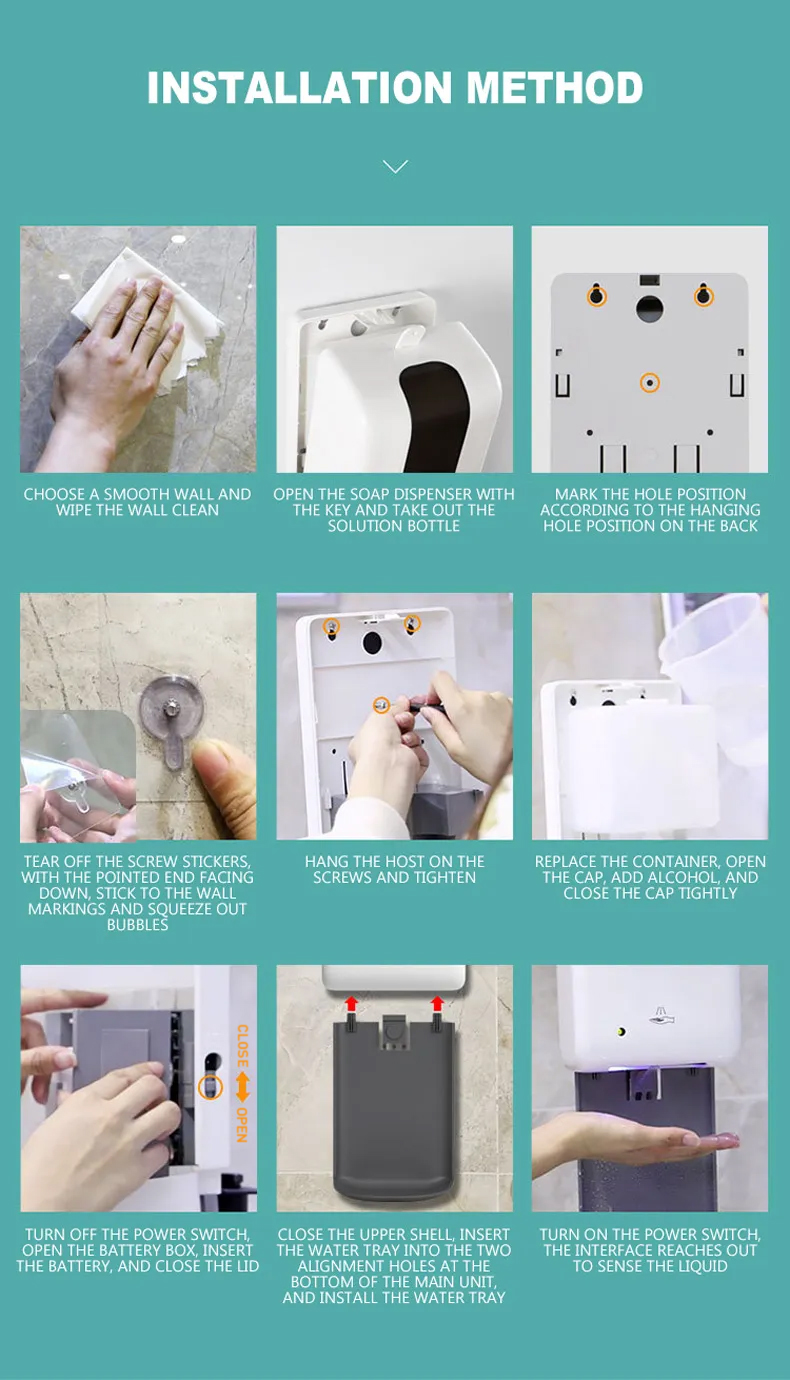 INSTALLATION METHOD

CHOOSE A SMOOTH WALL AND WIPE THE WALL CLEAN

OPEN THE SOAP DISPENSER WITH THE KEY AND TAKE OUT THE SOLUTION BOTTLE

MARK THE HOLE POSITION ACCORDING TO THE HANGING HOLE POSITION ON THE BACK

TEAR OFF THE SCREW STICKERS, WITH THE POINTED END FACING DOWN, STICK TO THE WALL MARKINGS AND SQUEEZE OUT BUBBLES

HANG THE HOST ON THE SCREWS AND TIGHTEN

REPLACE THE CONTAINER, OPEN THE CAP, ADD ALCOHOL, AND CLOSE THE CAP TIGHTLY

CLOSE

OPEN

TURN OFF THE POWER SWITCH, OPEN THE BATTERY BOX, INSERT THE BATTERY, AND CLOSE THE LID

CLOSE THE UPPER SHELL, INSERT THE WATER TRAY INTO THE TWO ALIGNMENT HOLES AT THE BOTTOM OF THE MAIN UNIT, AND INSTALL THE WATER TRAY

TURN ON THE POWER SWITCH, THE INTERFACE REACHES OUT TO SENSE THE LIQUID